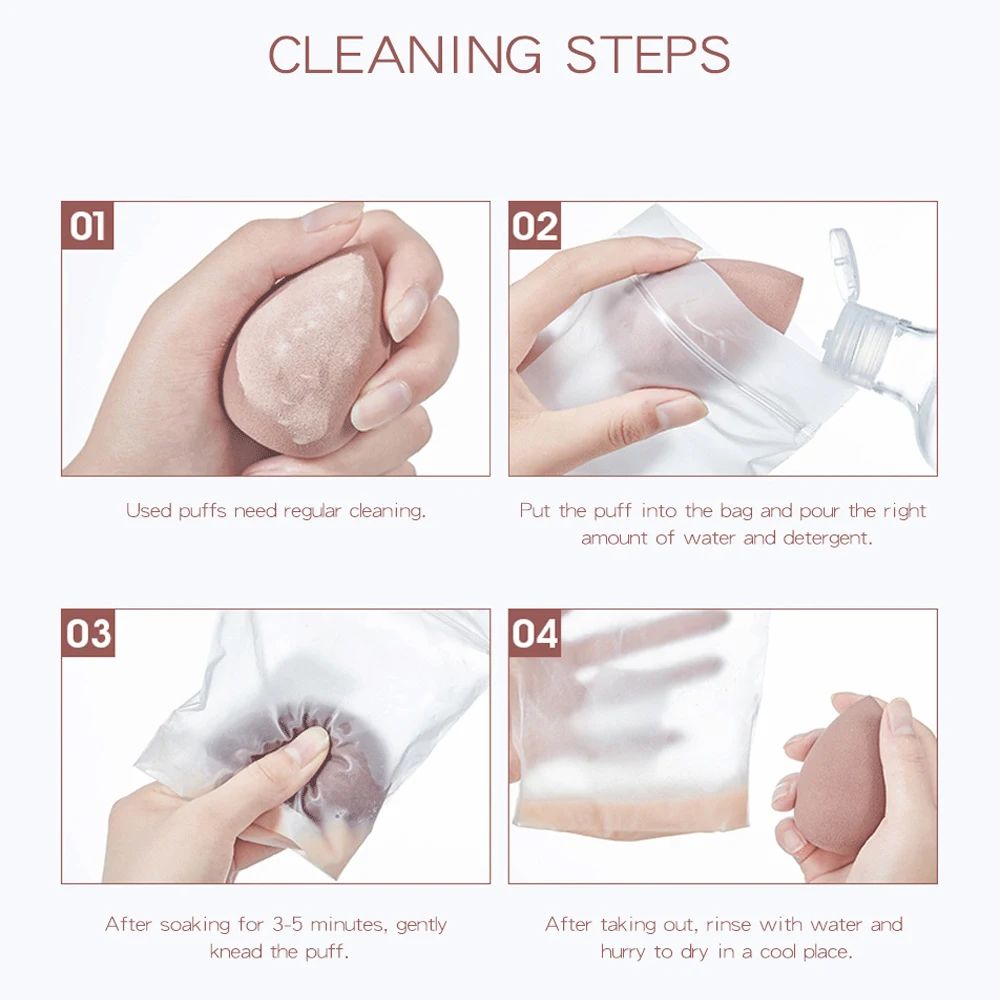 CLEANING STEPS

01

Used puffs need regular cleaning.

02

Put the puff into the bag and pour the right amount of water and detergent.

03

After soaking for 3-5 minutes, gently knead the puff.

04

After taking out, rinse with water and hurry to dry in a cool place.