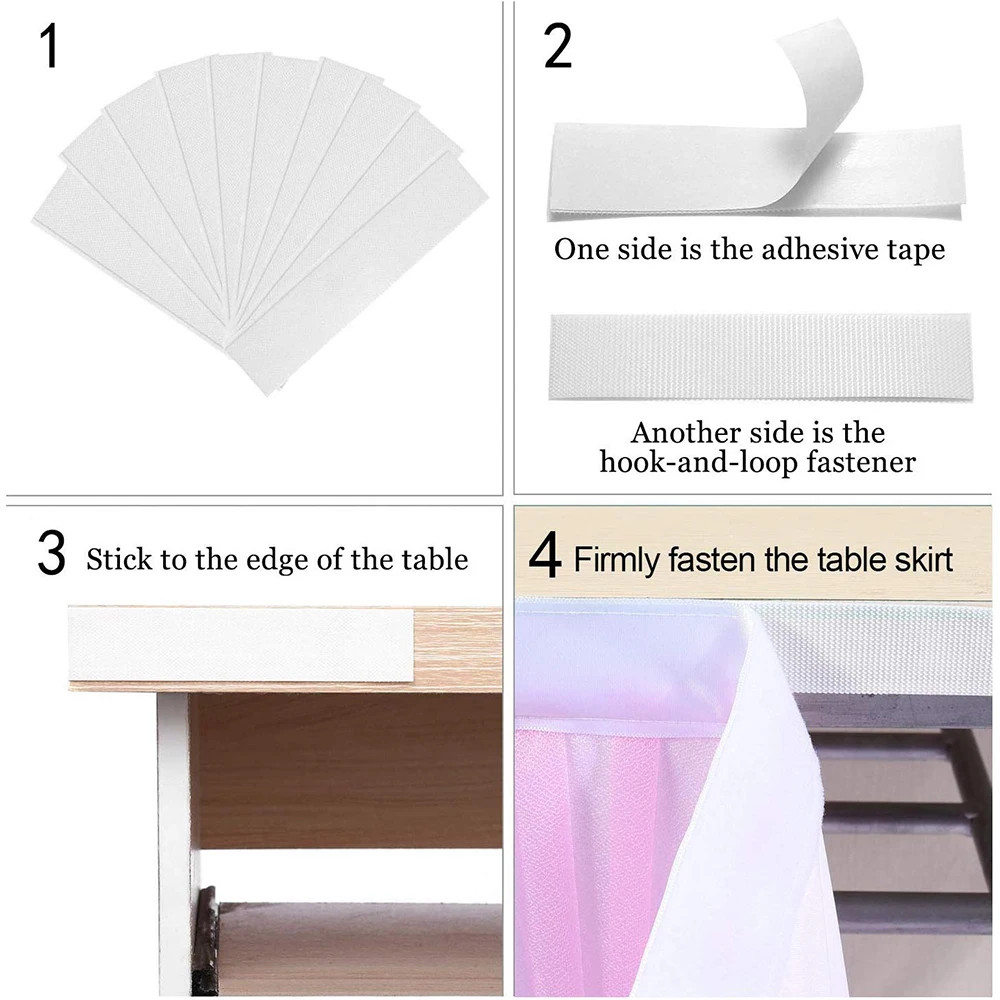 1

2

One side is the adhesive tape

Another side is the hook-and-loop fastener

3 Stick to the edge of the table

4 Firmly fasten the table skirt