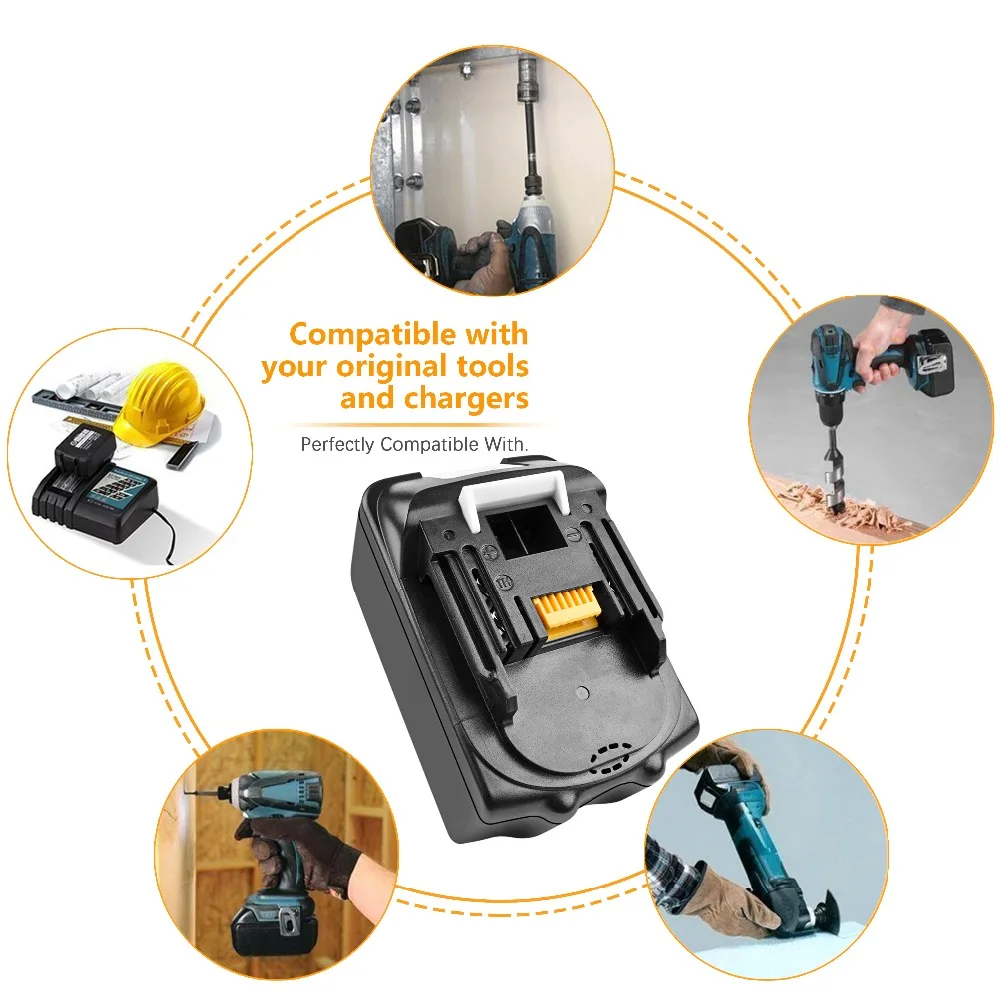 Compatible with your original tools and chargers

Perfectly Compatible With.