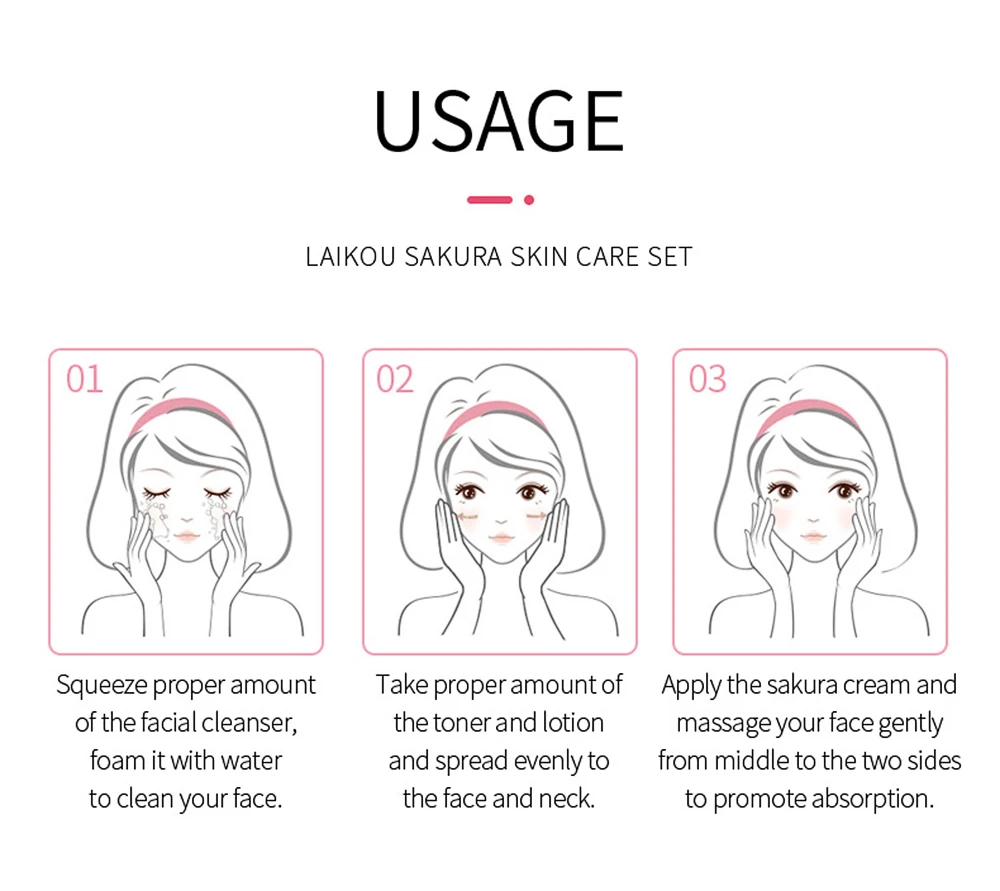 USAGE

LAIKOU SAKURA SKIN CARE SET

01

Squeeze proper amount of the facial cleanser, foam it with water to clean your face.

02

Take proper amount of the toner and lotion and spread evenly to the face and neck.

03

Apply the sakura cream and massage your face gently from middle to the two sides to promote absorption.