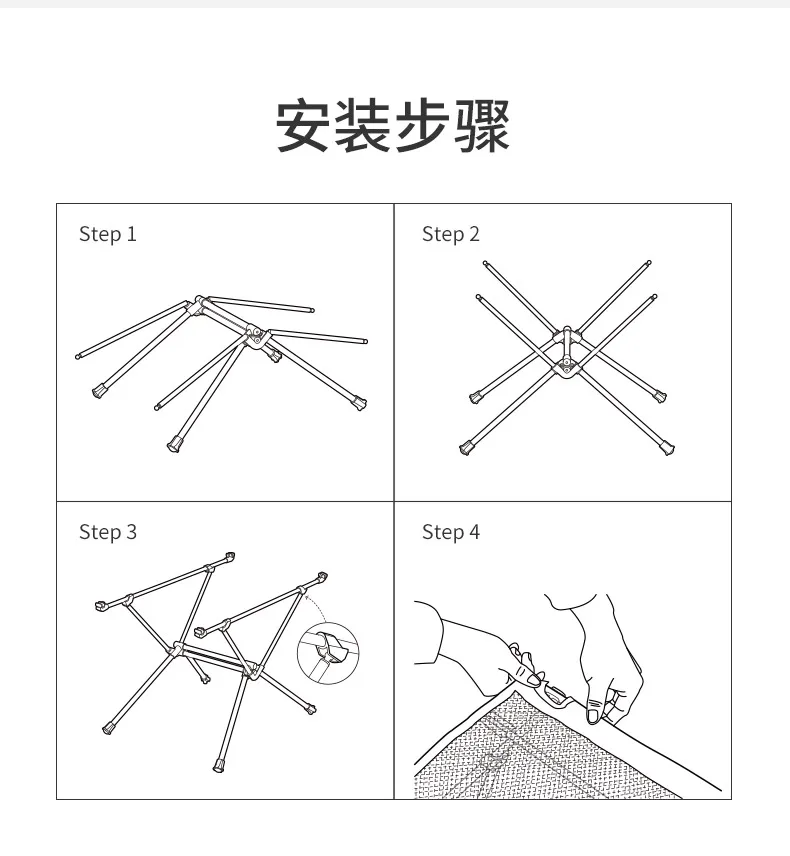 安装步骤

Step 1

Step 2

Step 3

Step 4