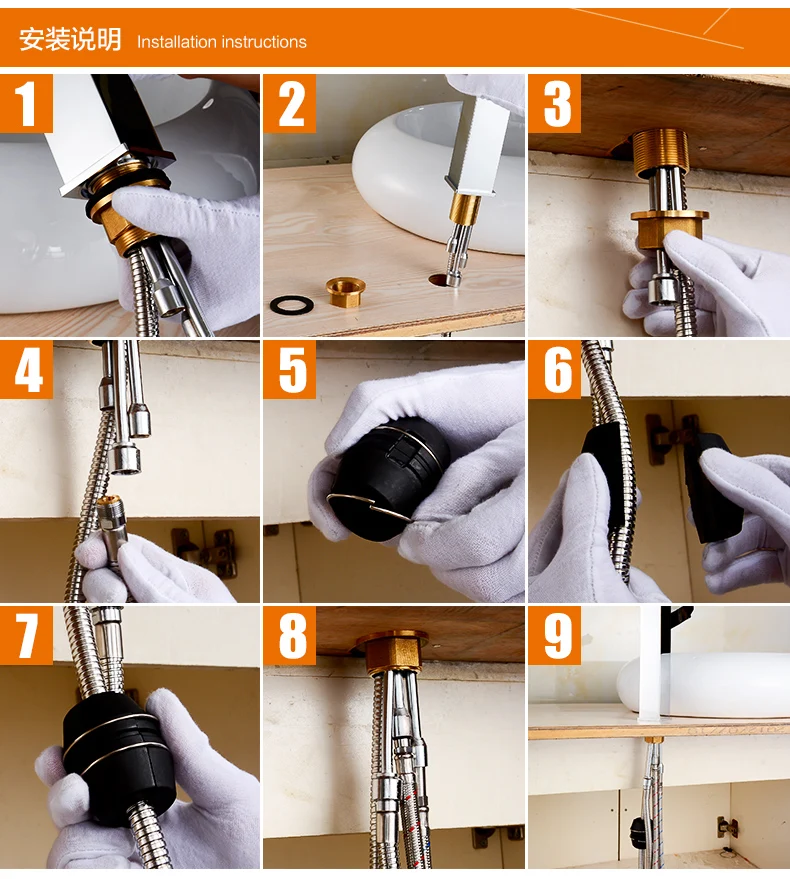 安装说明 Installation instructions

1

2

3

4

5

6

7

8

9