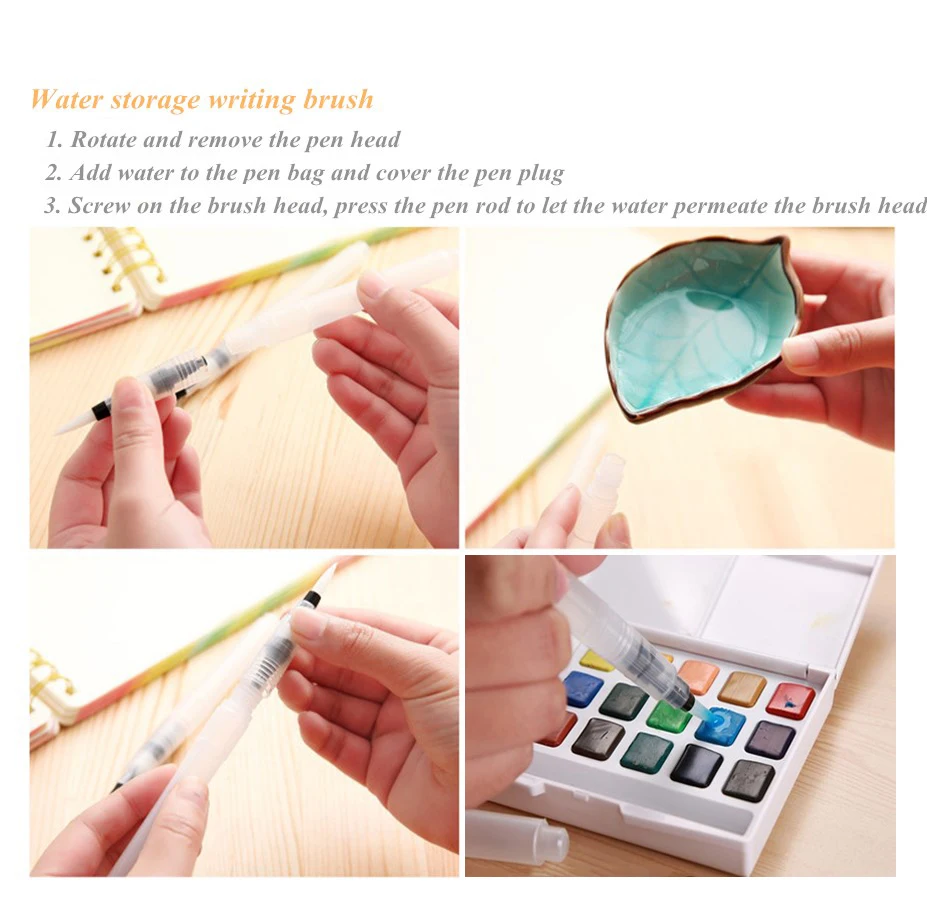 Water storage writing brush

1. Rotate and remove the pen head

2. Add water to the pen bag and cover the pen plug

3. Screw on the brush head, press the pen rod to let the water permeate the brush head