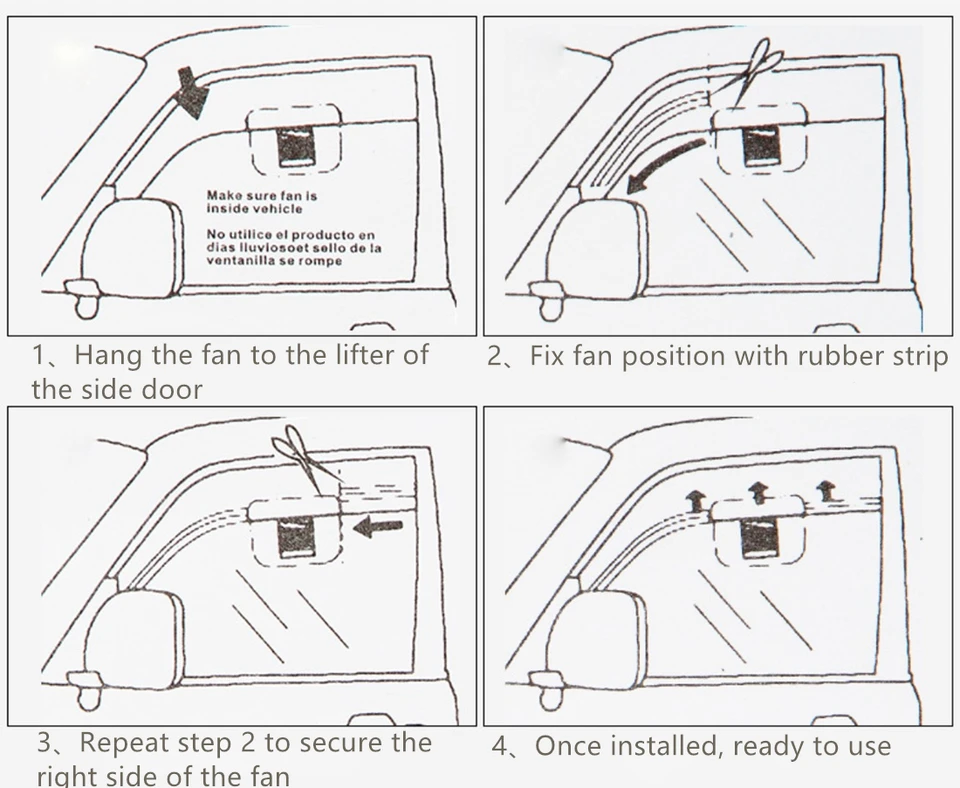 Make sure fan is inside vehicle

No utilice el producto en dias lluviosoet sello de la ventanilla se rompe

1、Hang the fan to the lifter of the side door

2、Fix fan position with rubber strip

3、Repeat step 2 to secure the right side of the fan

4、Once installed, ready to use