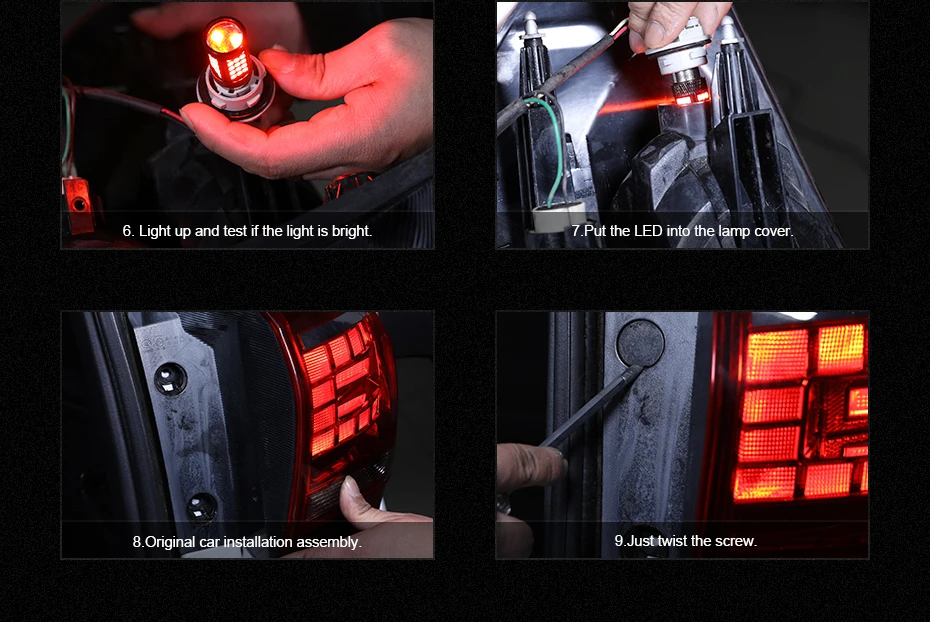 6. Light up and test if the light is bright.

7.Put the LED into the lamp cover.

8.Original car installation assembly.

9.Just twist the screw.