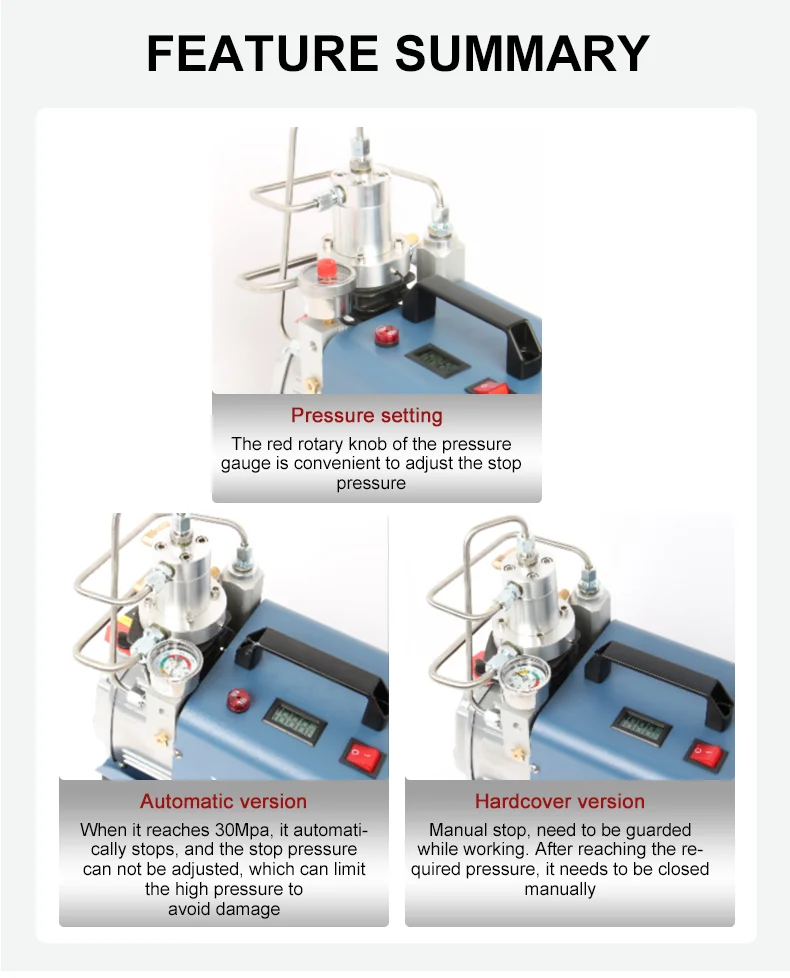 FEATURE SUMMARY

Pressure setting

The red rotary knob of the pressure gauge is convenient to adjust the stop pressure

Automatic version

When it reaches 30Mpa, it automatically stops, and the stop pressure can not be adjusted, which can limit the high pressure to avoid damage

Hardcover version

Manual stop, need to be guarded while working. After reaching the required pressure, it needs to be closed manually