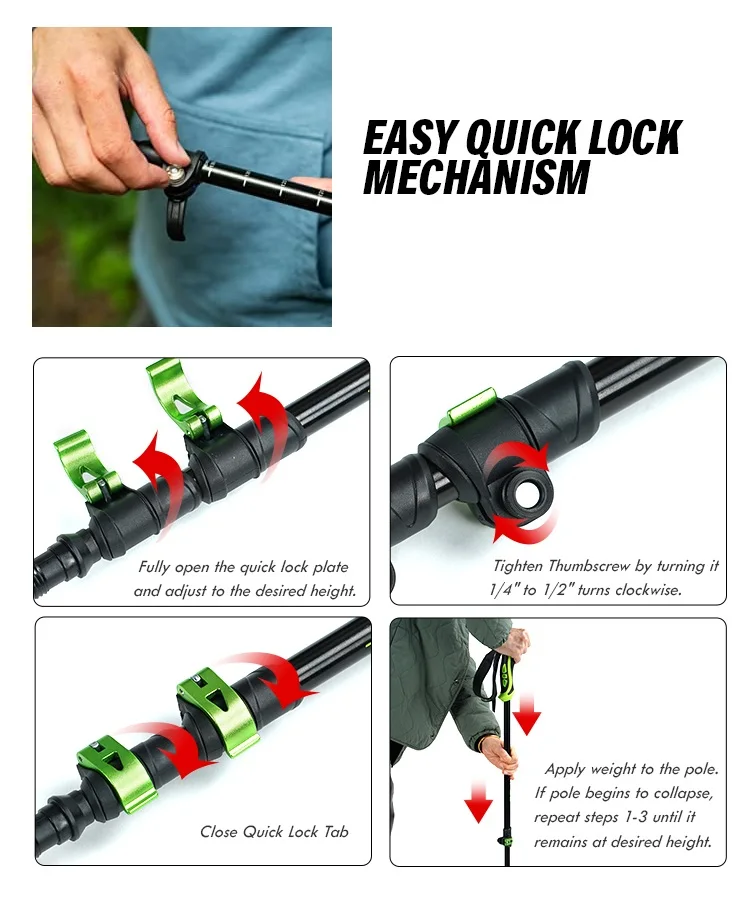 EASY QUICK LOCK MECHANISM

Fully open the quick lock plate and adjust to the desired height.

Tighten Thumbscrew by turning it 1/4" to 1/2" turns clockwise.

Close Quick Lock Tab

Apply weight to the pole. If pole begins to collapse, repeat steps 1-3 until it remains at desired height.