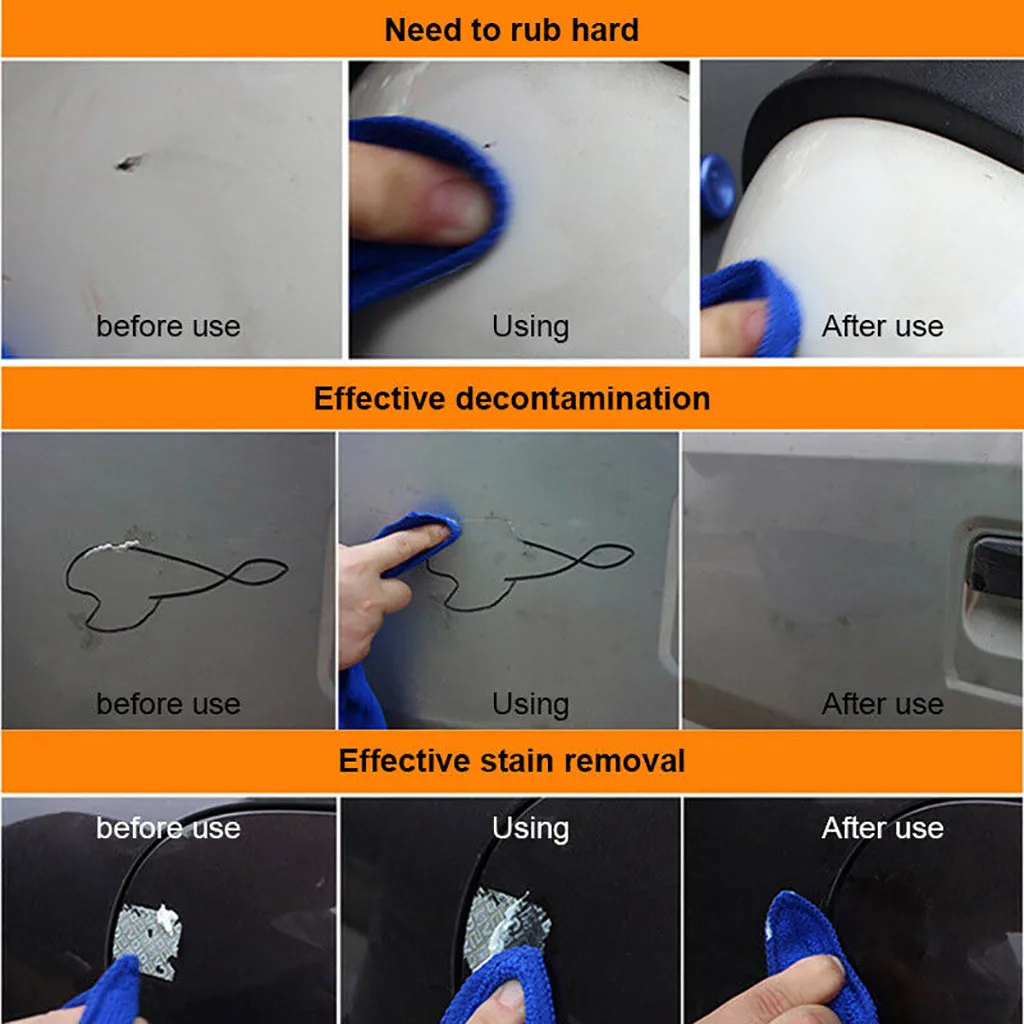 Need to rub hard

before use

Using

After use

Effective decontamination

before use

Using

After use

Effective stain removal

before use

Using

After use