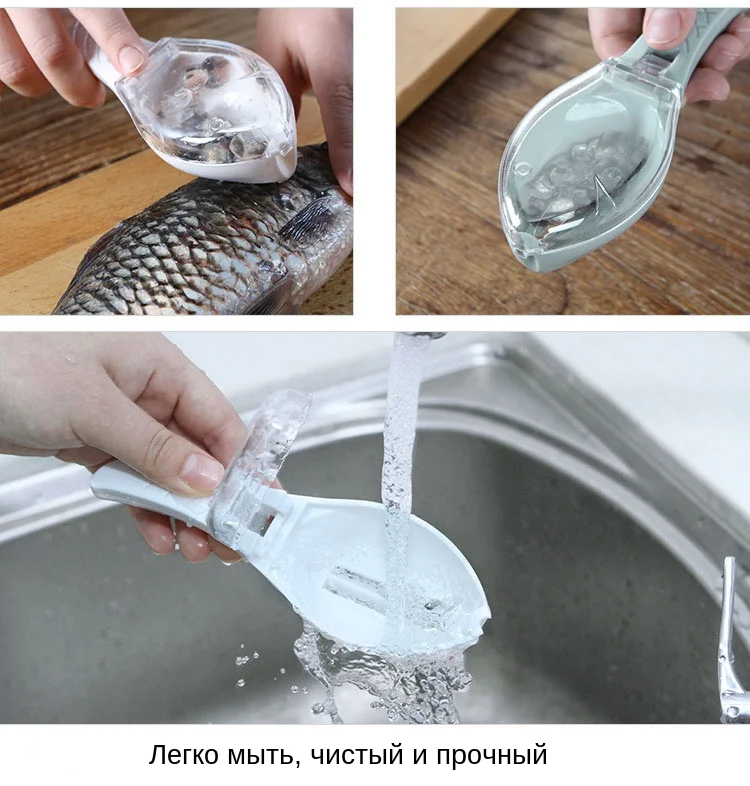 Легко мыть, чистый и прочный