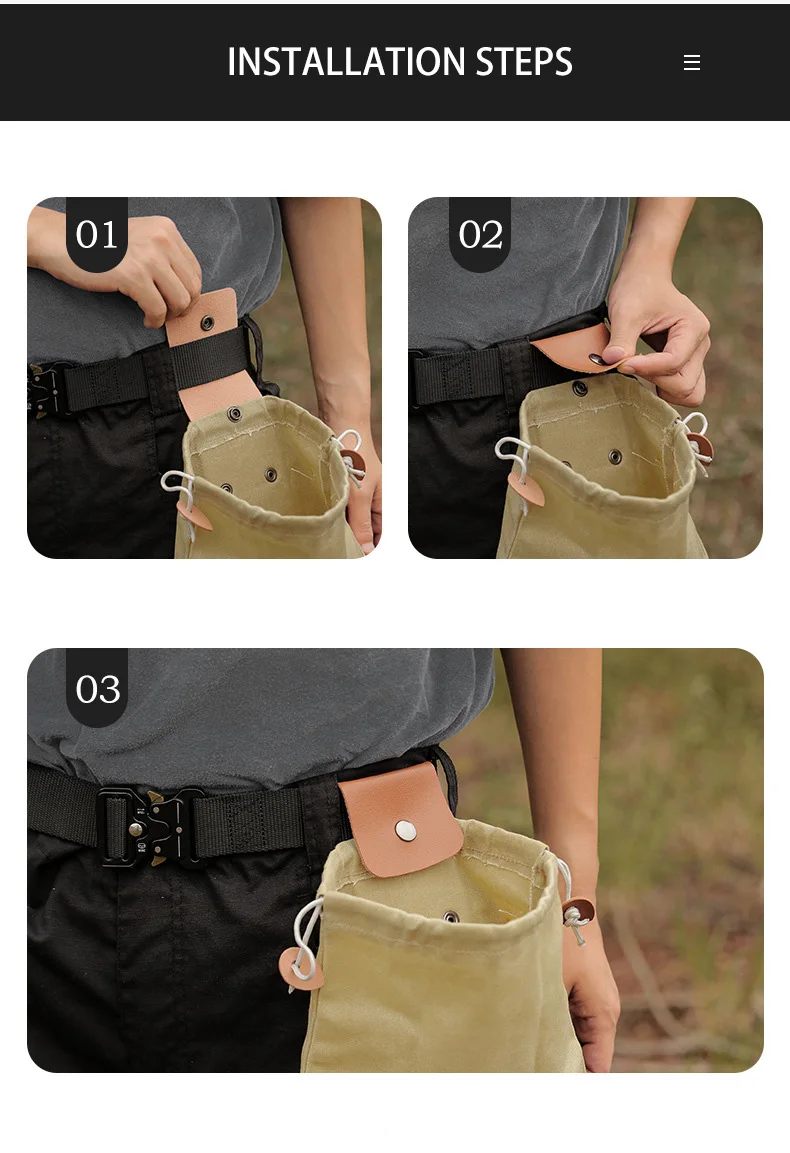 INSTALLATION STEPS

01

02

03