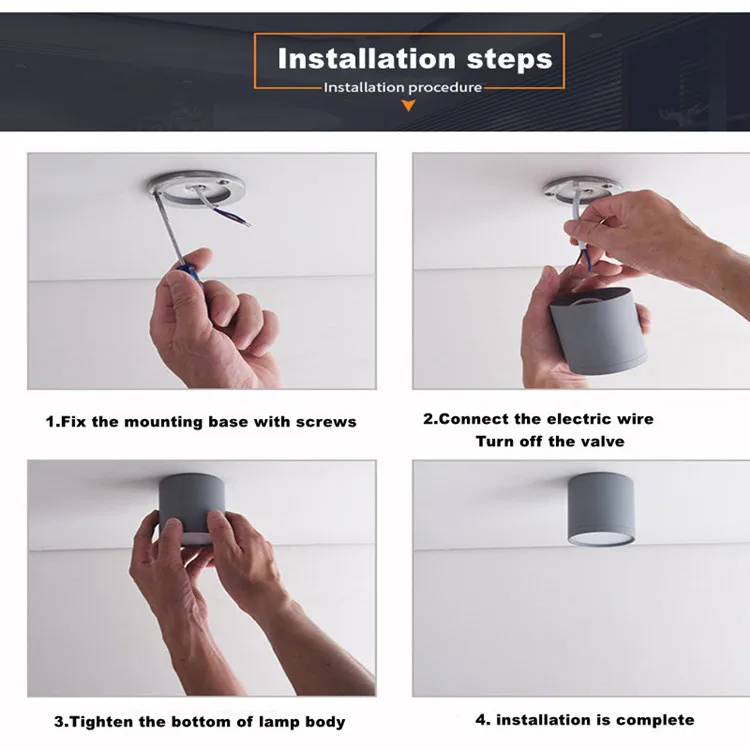 Installation steps
Installation procedure

1.Fix the mounting base with screws

2.Connect the electric wire
Turn off the valve

3.Tighten the bottom of lamp body

4. installation is complete