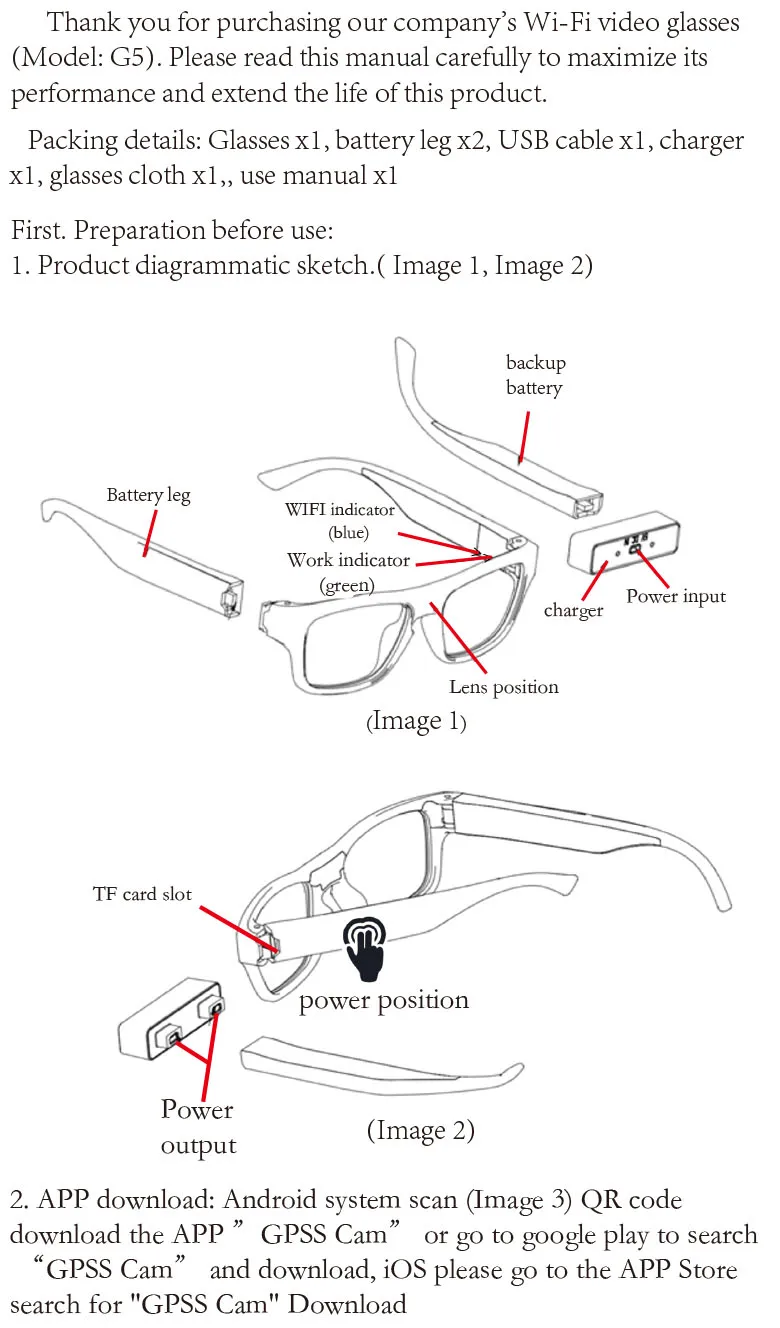 Thank you for purchasing our company's Wi-Fi video glasses (Model: G5). Please read this manual carefully to maximize its performance and extend the life of this product.

Packing details: Glasses x1, battery leg x2, USB cable x1, charger x1, glasses cloth x1,, use manual x1

First. Preparation before use:
1. Product diagrammatic sketch.( Image 1, Image 2)

backup battery

Battery leg

WIFI indicator (blue)

Work indicator (green)

charger

Power input

Lens position

(Image 1)

TF card slot

power position

Power output

(Image 2)

2. APP download: Android system scan (Image 3) QR code download the APP ” GPSS Cam” or go to google play to search “GPSS Cam” and download, iOS please go to the APP Store search for "GPSS Cam" Download