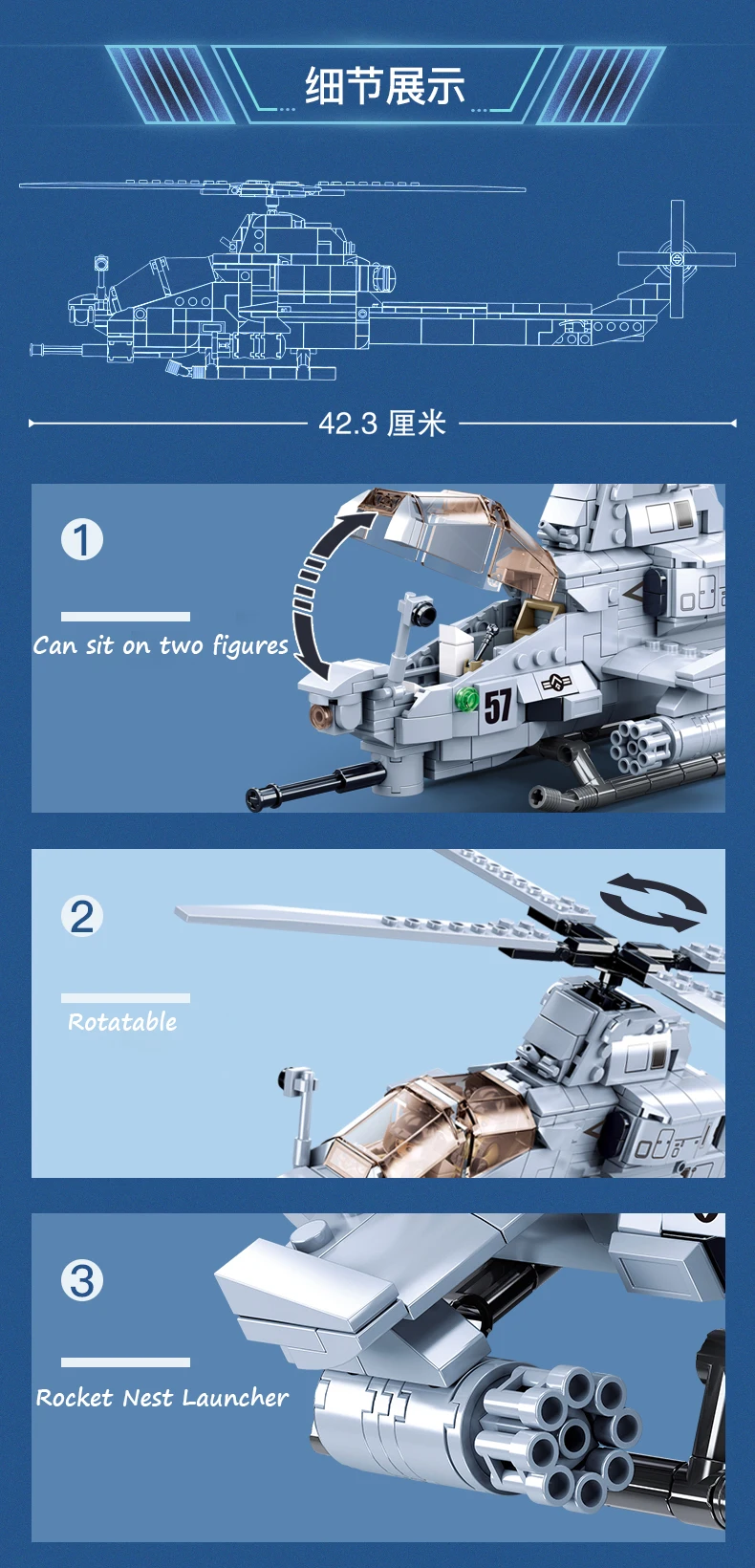 细节展示

42.3 厘米

1

Can sit on two figures

57

2

Rotatable

3

Rocket Nest Launcher