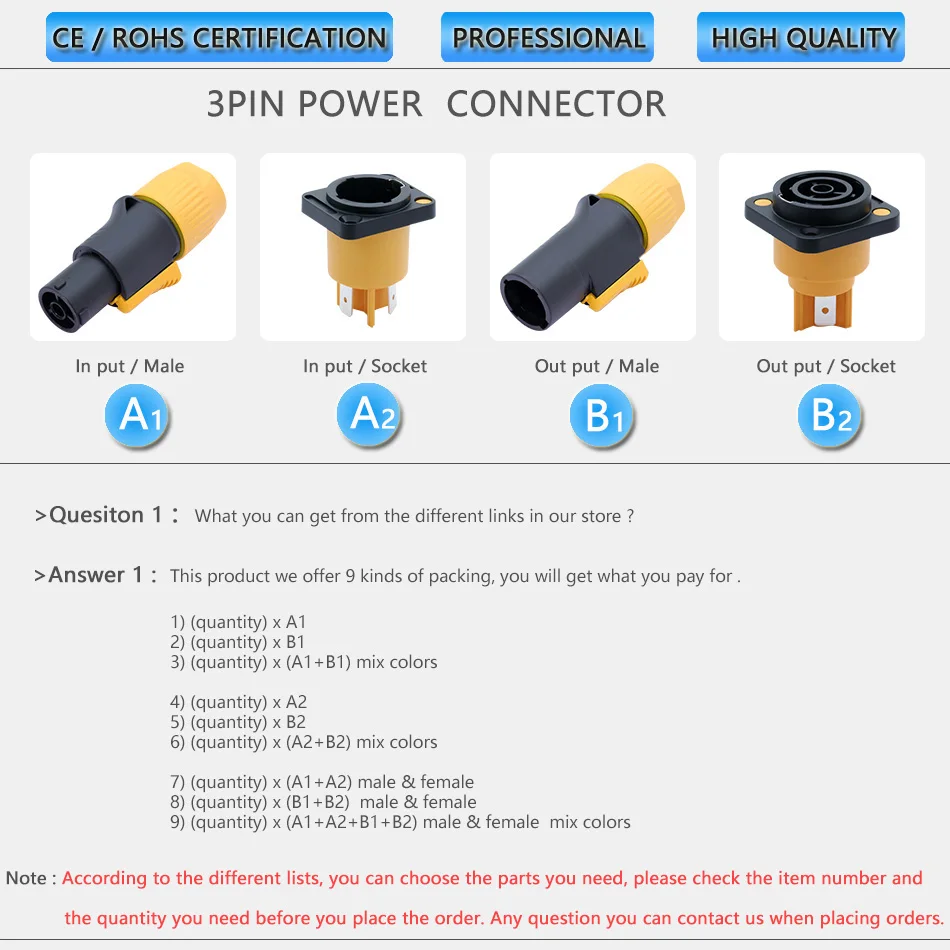 CE / ROHS CERTIFICATION

PROFESSIONAL

HIGH QUALITY

3PIN POWER CONNECTOR

In put / Male

A1

In put / Socket

A2

Out put / Male

B1

Out put / Socket

B2

>Quesiton 1 : What you can get from the different links in our store ?

>Answer 1 : This product we offer 9 kinds of packing, you will get what you pay for .

1) (quantity) x A1
2) (quantity) x B1
3) (quantity) x (A1+B1) mix colors

4) (quantity) x A2
5) (quantity) x B2
6) (quantity) x (A2+B2) mix colors

7) (quantity) x (A1+A2) male & female
8) (quantity) x (B1+B2) male & female
9) (quantity) x (A1+A2+B1+B2) male & female mix colors

Note : According to the different lists, you can choose the parts you need, please check the item number and the quantity you need before you place the order. Any question you can contact us when placing orders.