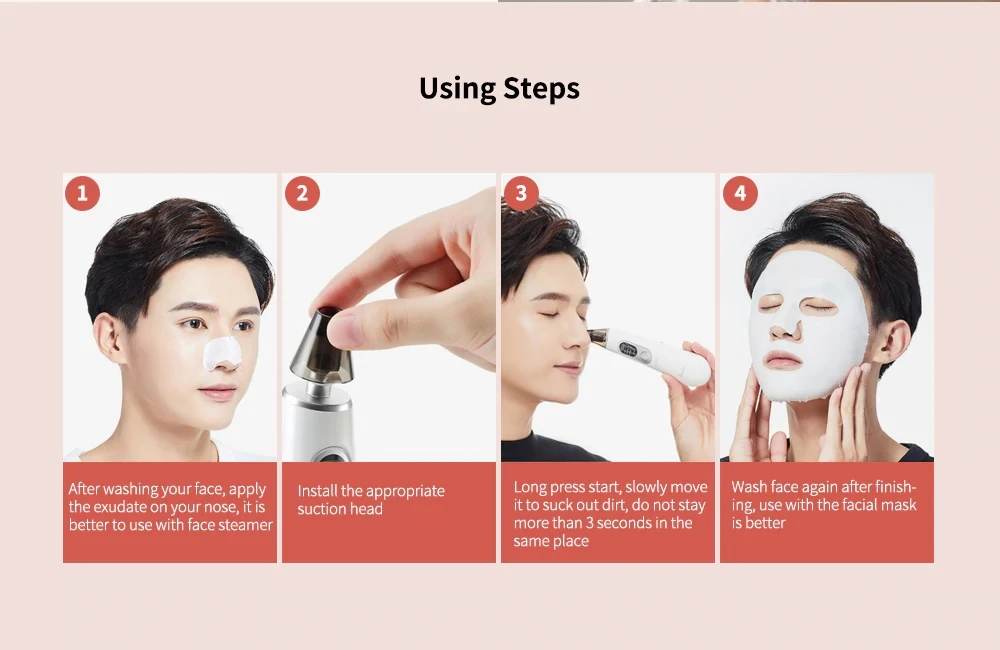 Using Steps

1

After washing your face, apply the exudate on your nose, it is better to use with face steamer

2

Install the appropriate suction head

3

Long press start, slowly move it to suck out dirt, do not stay more than 3 seconds in the same place

4

Wash face again after finishing, use with the facial mask is better