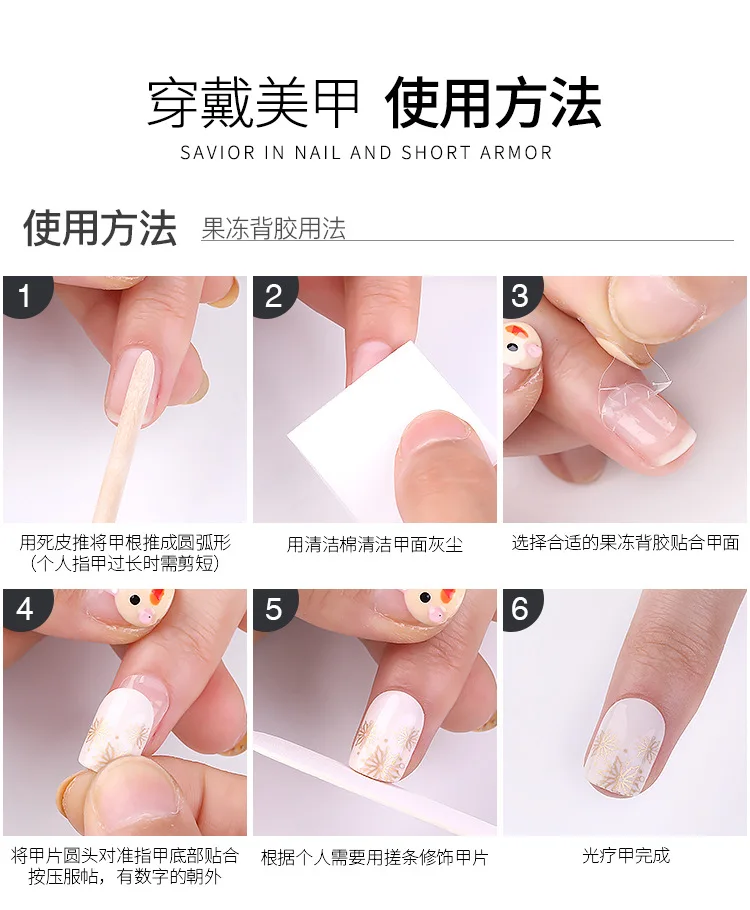 穿戴美甲 使用方法

SAVIOR IN NAIL AND SHORT ARMOR

使用方法 果冻背胶用法

1

用死皮推将甲根推成圆弧形
（个人指甲过长时需剪短）

2

用清洁棉清洁甲面灰尘

3

选择合适的果冻背胶贴合甲面

4

将甲片圆头对准指甲底部贴合
按压服帖，有数字的朝外

5

根据个人需要用搓条修饰甲片

6

光疗甲完成