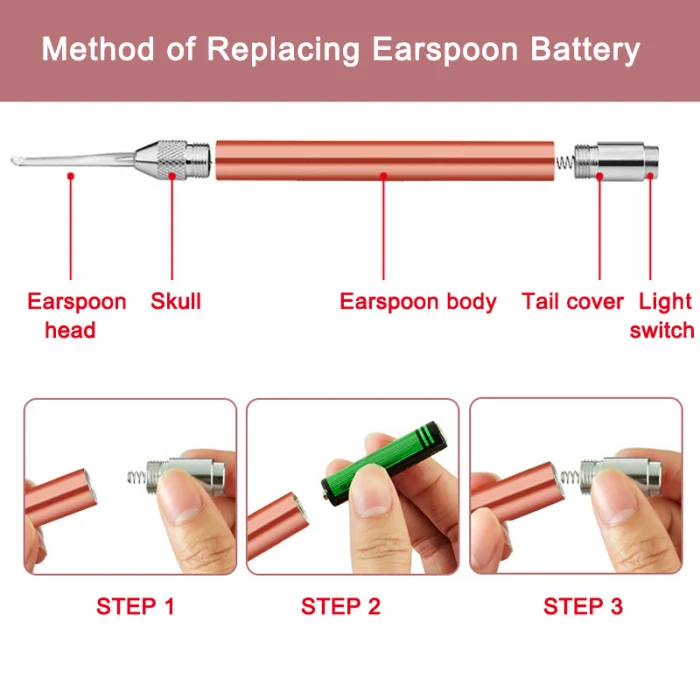 Method of Replacing Earspoon Battery

Earspoon head

Skull

Earspoon body

Tail cover

Light switch

STEP 1

STEP 2

STEP 3