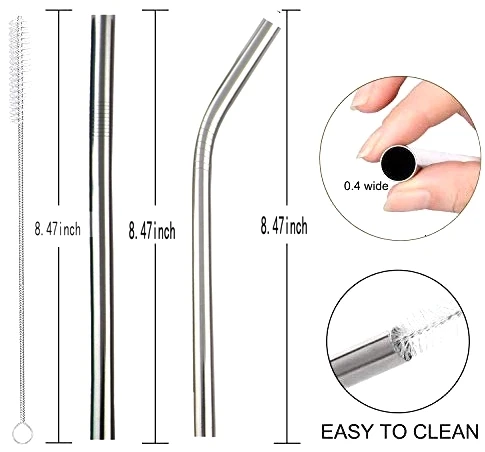 8.47inch

8.47inch

8.47inch

0.4 wide

EASY TO CLEAN