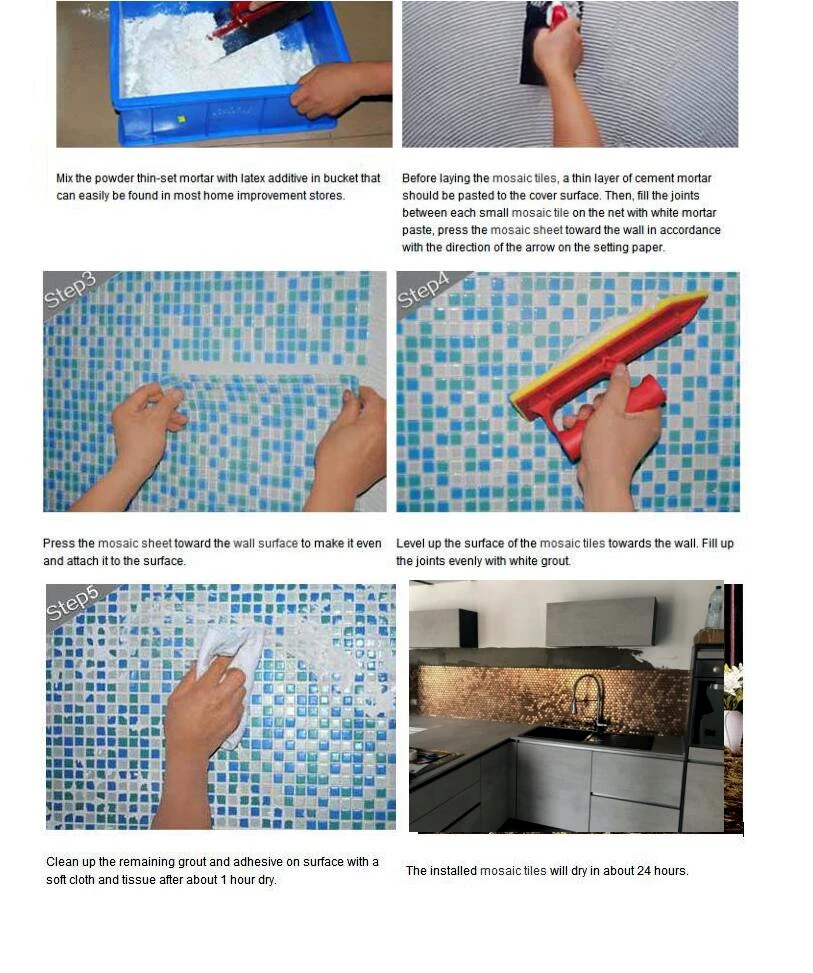 Mix the powder thin-set mortar with latex additive in bucket that can easily be found in most home improvement stores.

Before laying the mosaic tiles, a thin layer of cement mortar should be pasted to the cover surface. Then, fill the joints between each small mosaic tile on the net with white mortar paste, press the mosaic sheet toward the wall in accordance with the direction of the arrow on the setting paper.

Step3

Step4

Press the mosaic sheet toward the wall surface to make it even and attach it to the surface.

Level up the surface of the mosaic tiles towards the wall. Fill up the joints evenly with white grout.

Step5

Clean up the remaining grout and adhesive on surface with a soft cloth and tissue after about 1 hour dry.

The installed mosaic tiles will dry in about 24 hours.