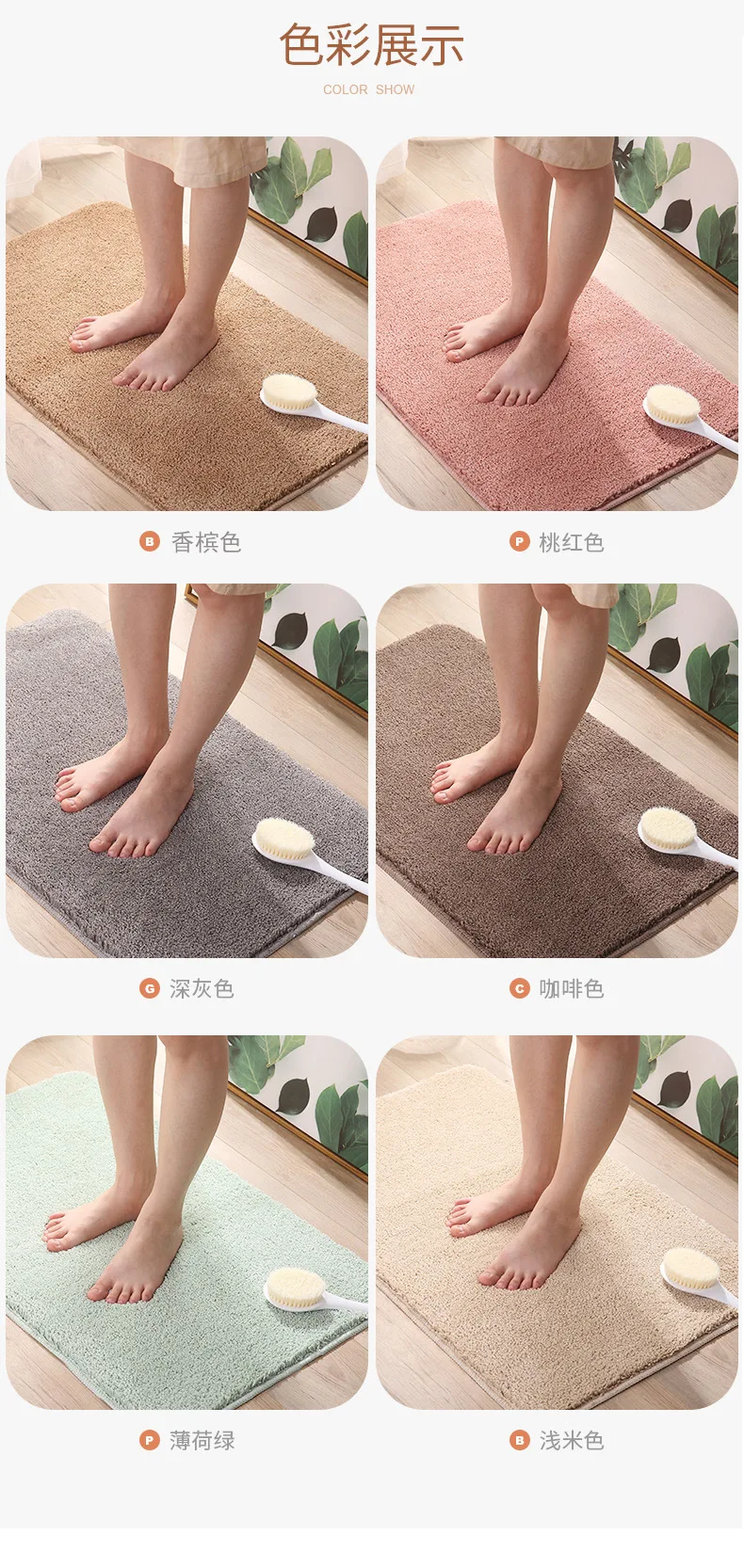 色彩展示

COLOR SHOW

B 香槟色

P 桃红色

G 深灰色

C 咖啡色

P 薄荷绿

B 浅米色