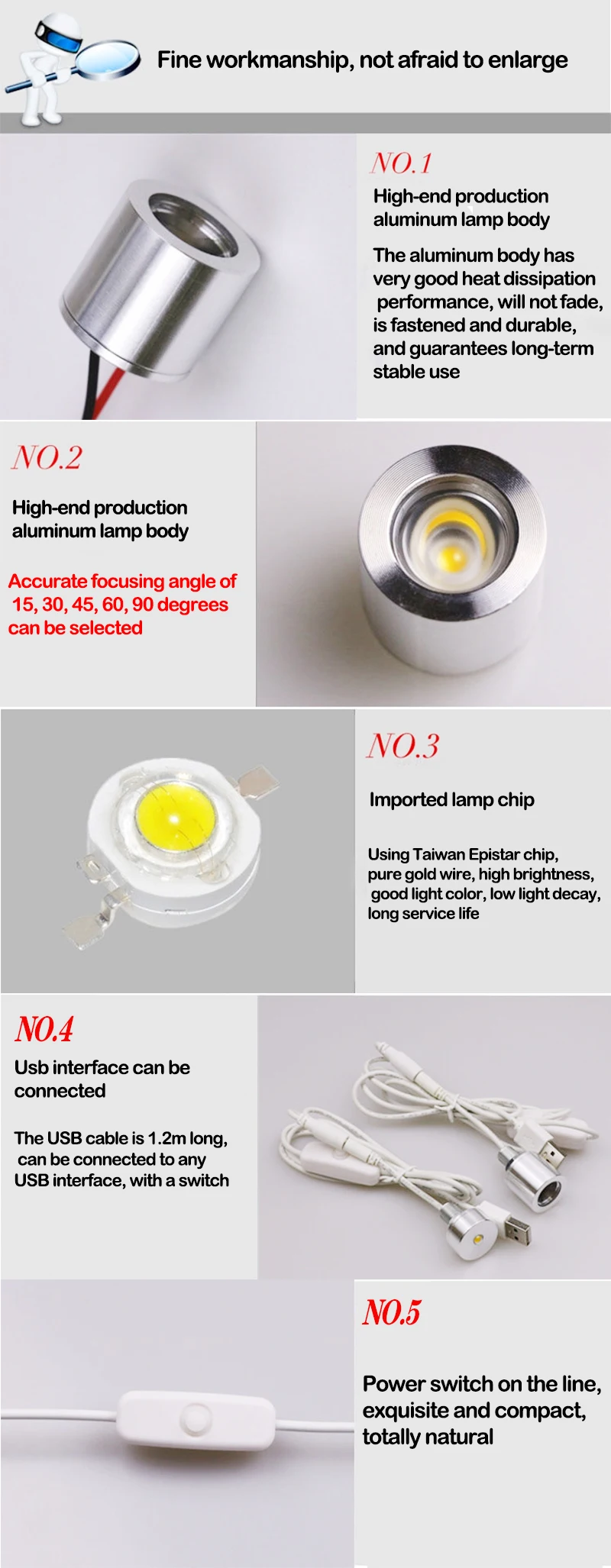 Fine workmanship, not afraid to enlarge

NO.1

High-end production aluminum lamp body

The aluminum body has very good heat dissipation performance, will not fade, is fastened and durable, and guarantees long-term stable use

NO.2

High-end production aluminum lamp body

Accurate focusing angle of 15, 30, 45, 60, 90 degrees can be selected

NO.3

Imported lamp chip

Using Taiwan Epistar chip, pure gold wire, high brightness, good light color, low light decay, long service life

NO.4

Usb interface can be connected

The USB cable is 1.2m long, can be connected to any USB interface, with a switch

NO.5

Power switch on the line, exquisite and compact, totally natural