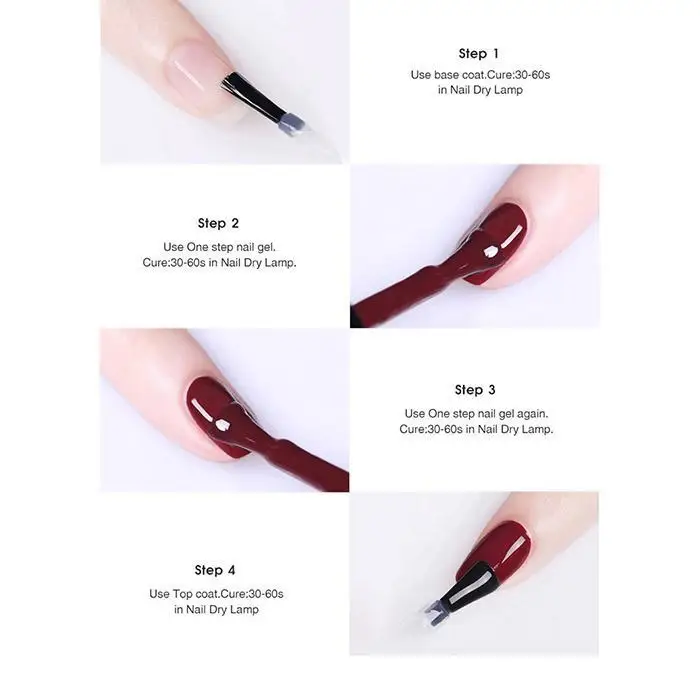 Step 1
Use base coat.Cure:30-60s in Nail Dry Lamp

Step 2
Use One step nail gel. Cure:30-60s in Nail Dry Lamp.

Step 3
Use One step nail gel again. Cure:30-60s in Nail Dry Lamp.

Step 4
Use Top coat.Cure:30-60s in Nail Dry Lamp