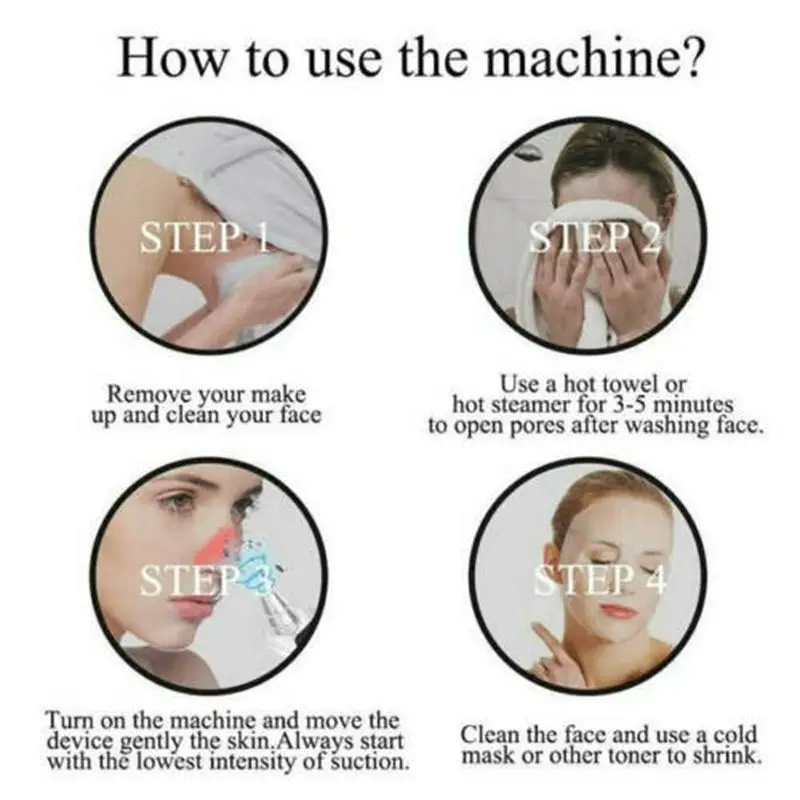 How to use the machine?

STEP 1

Remove your make up and clean your face

STEP 2

Use a hot towel or hot steamer for 3-5 minutes to open pores after washing face.

STEP 3

Turn on the machine and move the device gently the skin.Always start with the lowest intensity of suction.

STEP 4

Clean the face and use a cold mask or other toner to shrink.