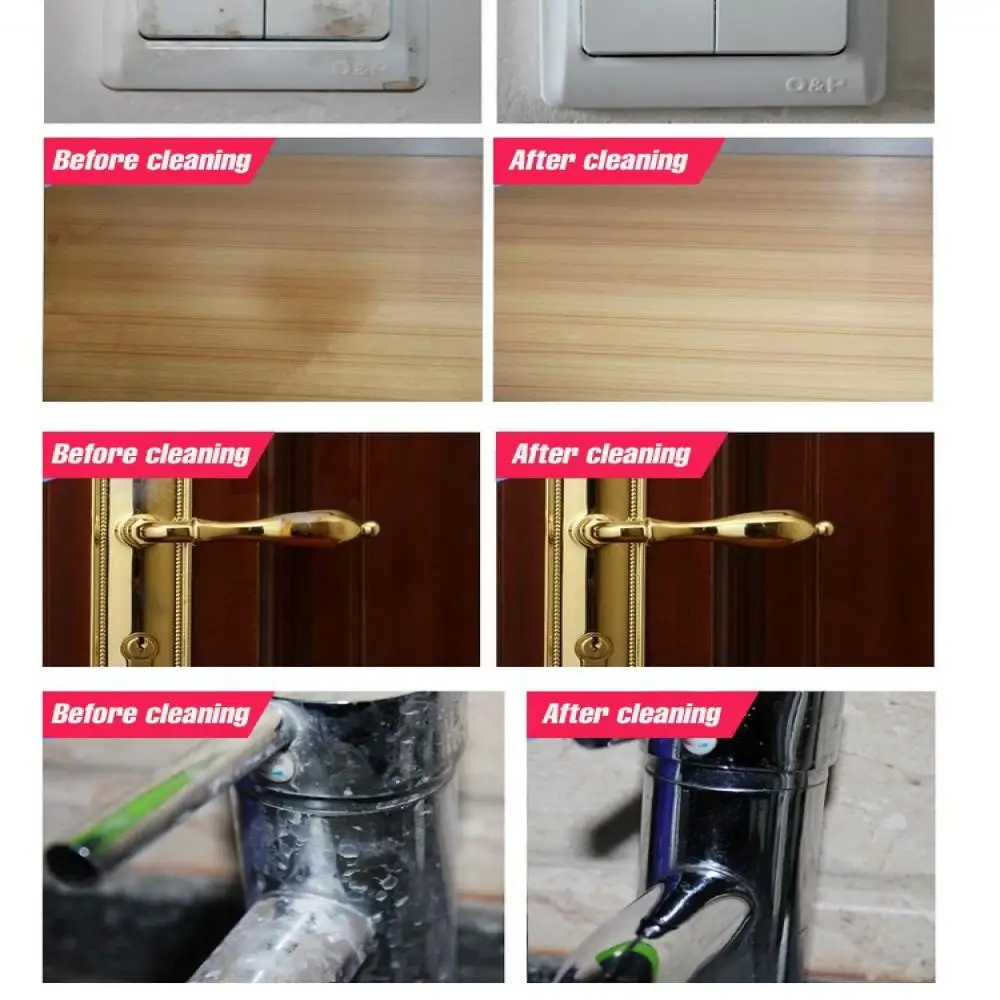 O&P

O&P

Before cleaning

After cleaning

Before cleaning

After cleaning

Before cleaning

After cleaning