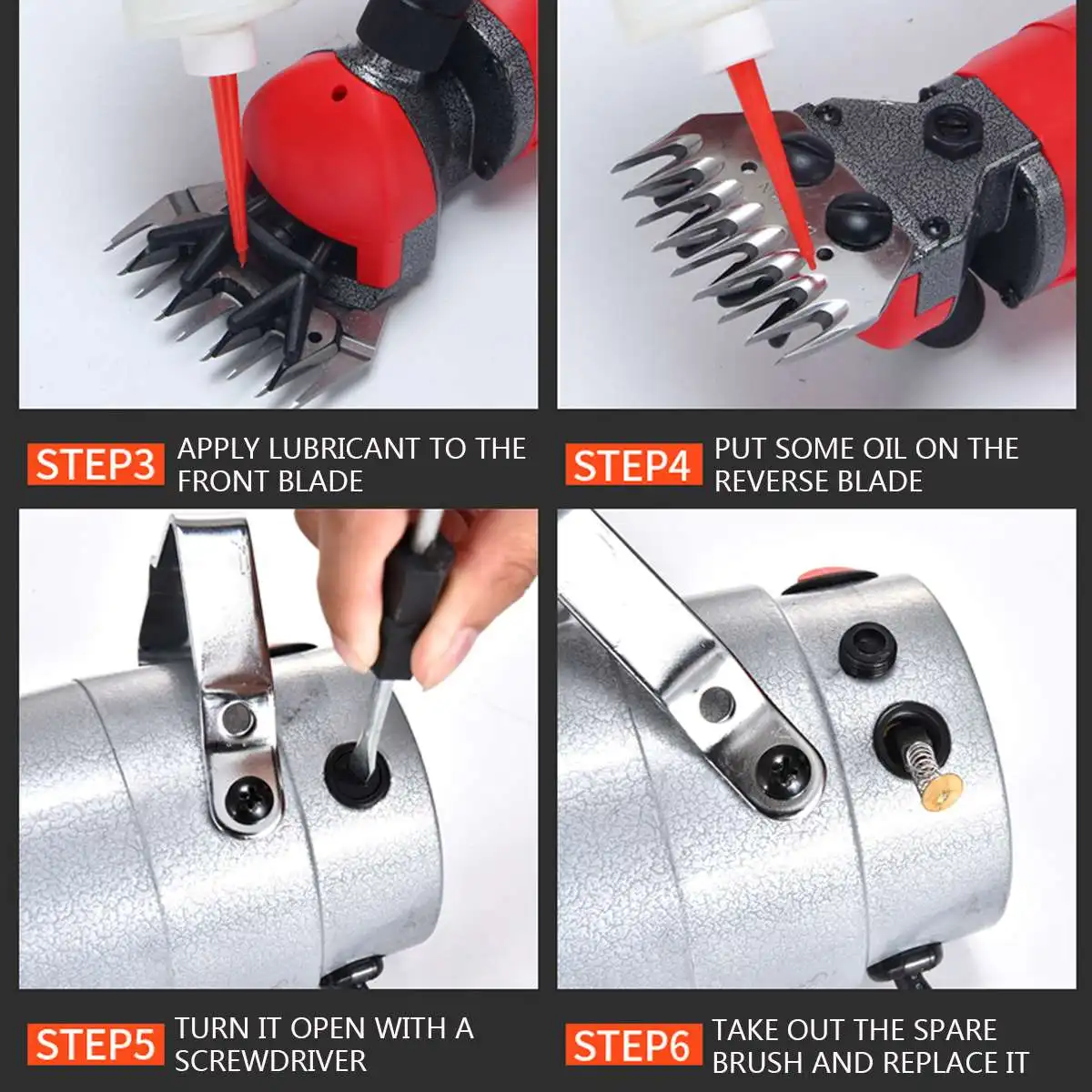 STEP3 APPLY LUBRICANT TO THE FRONT BLADE

STEP4 PUT SOME OIL ON THE REVERSE BLADE

STEP5 TURN IT OPEN WITH A SCREWDRIVER

STEP6 TAKE OUT THE SPARE BRUSH AND REPLACE IT