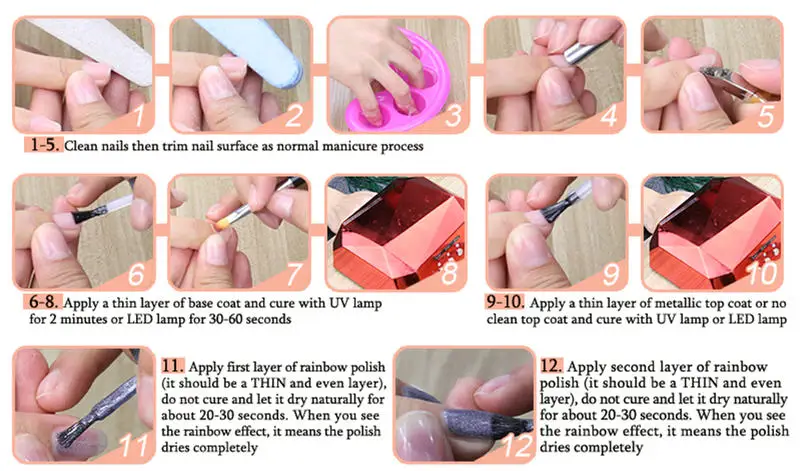 1 2 3 4 5

1-5. Clean nails then trim nail surface as normal manicure process

6 7 8 9 10

6-8. Apply a thin layer of base coat and cure with UV lamp for 2 minutes or LED lamp for 30-60 seconds

9-10. Apply a thin layer of metallic top coat or no clean top coat and cure with UV lamp or LED lamp

11

11. Apply first layer of rainbow polish (it should be a THIN and even layer), do not cure and let it dry naturally for about 20-30 seconds. When you see the rainbow effect, it means the polish dries completely

12

12. Apply second layer of rainbow polish (it should be a THIN and even layer), do not cure and let it dry naturally for about 20-30 seconds. When you see the rainbow effect, it means the polish dries completely