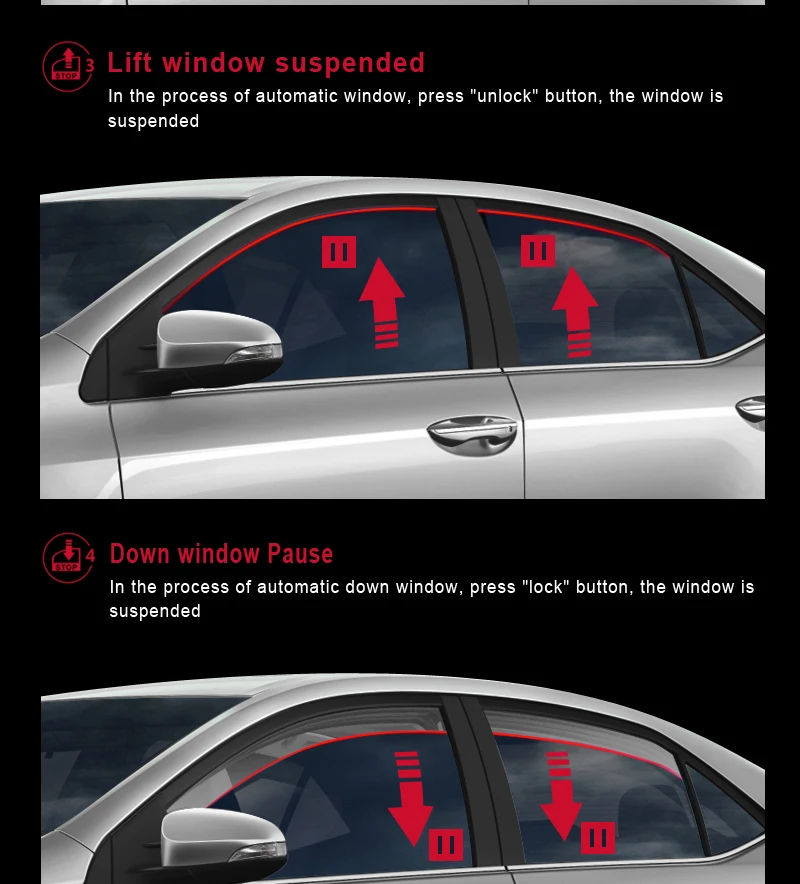 STOP 3 Lift window suspended

In the process of automatic window, press "unlock" button, the window is suspended

STOP 4 Down window Pause

In the process of automatic down window, press "lock" button, the window is suspended