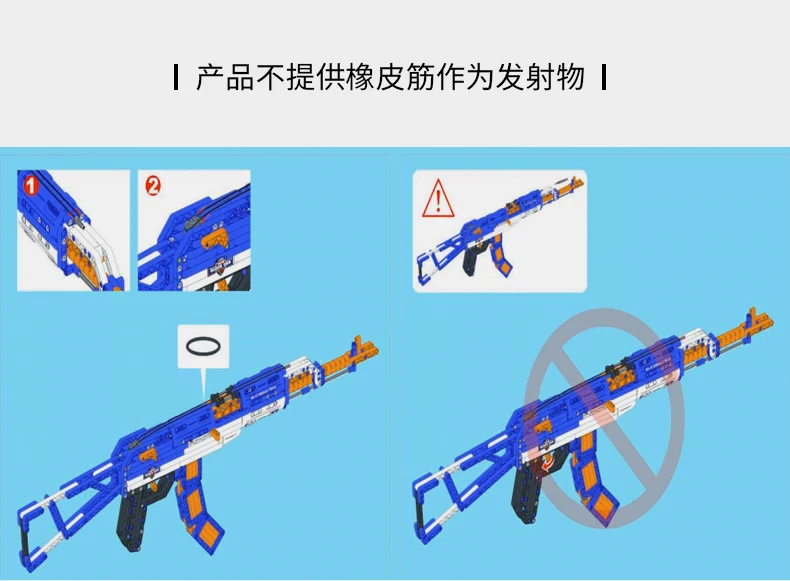 产品不提供橡皮筋作为发射物

1

2