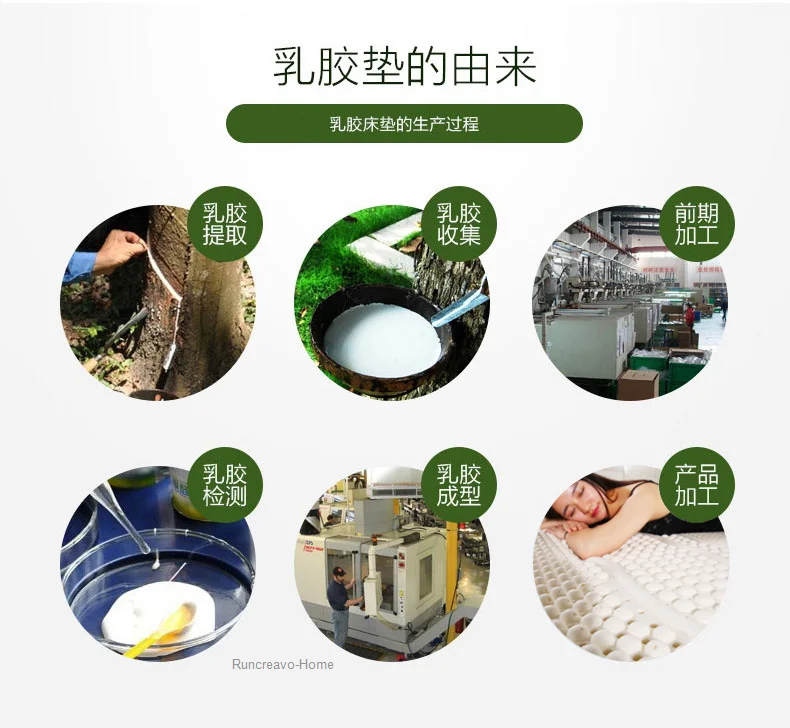 乳胶垫的由来

乳胶床垫的生产过程

乳胶提取

乳胶收集

前期加工

乳胶检测

乳胶成型

产品加工

Runcreavo-Home