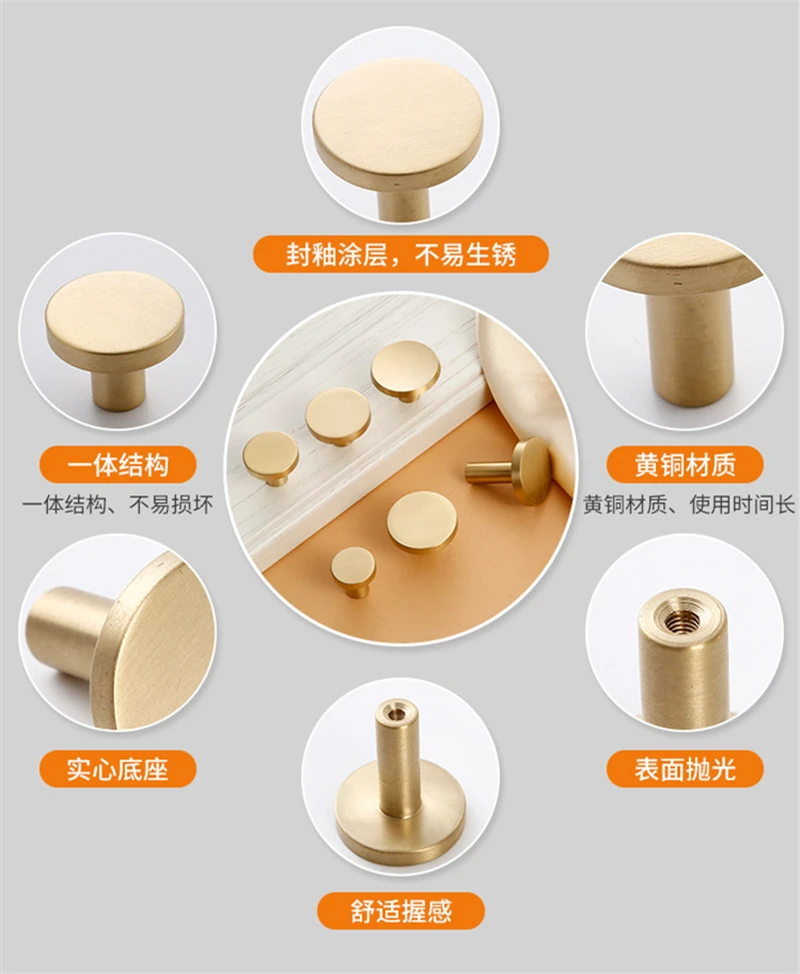 封釉涂层，不易生锈

一体结构
一体结构、不易损坏

黄铜材质
黄铜材质、使用时间长

实心底座

表面抛光

舒适握感