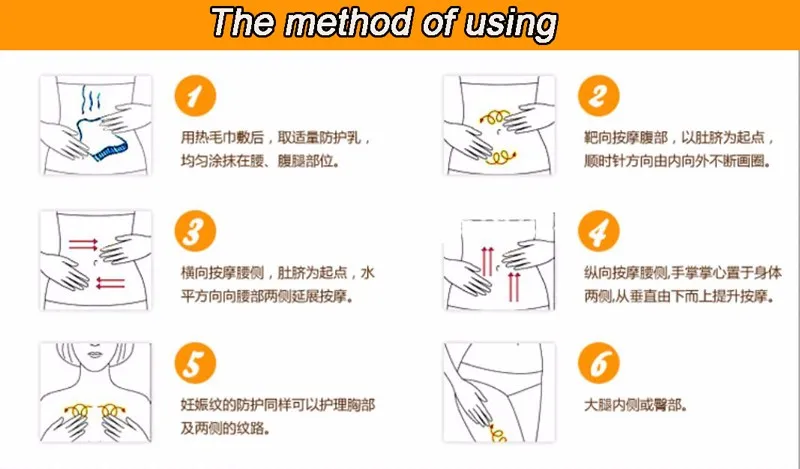 The method of using

1
用热毛巾敷后，取适量防护乳，均匀涂抹在腰、腹腿部位。

2
靶向按摩腹部，以肚脐为起点，顺时针方向由内向外不断画圈。

3
横向按摩腰侧，肚脐为起点，水平方向向腰部两侧延展按摩。

4
纵向按摩腰侧,手掌掌心置于身体两侧,从垂直由下而上提升按摩。

5
妊娠纹的防护同样可以护理胸部及两侧的纹路。

6
大腿内侧或臀部。