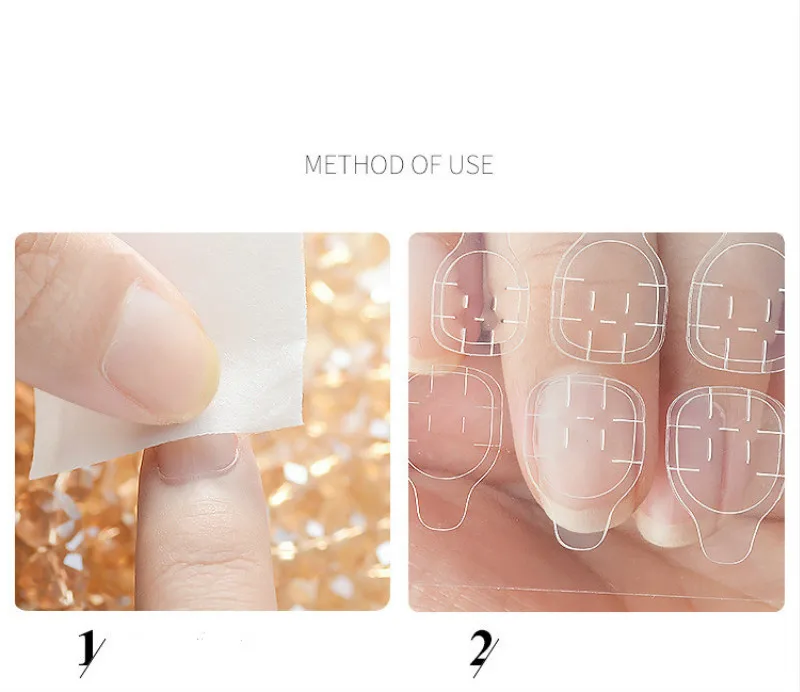 METHOD OF USE

1/

2/