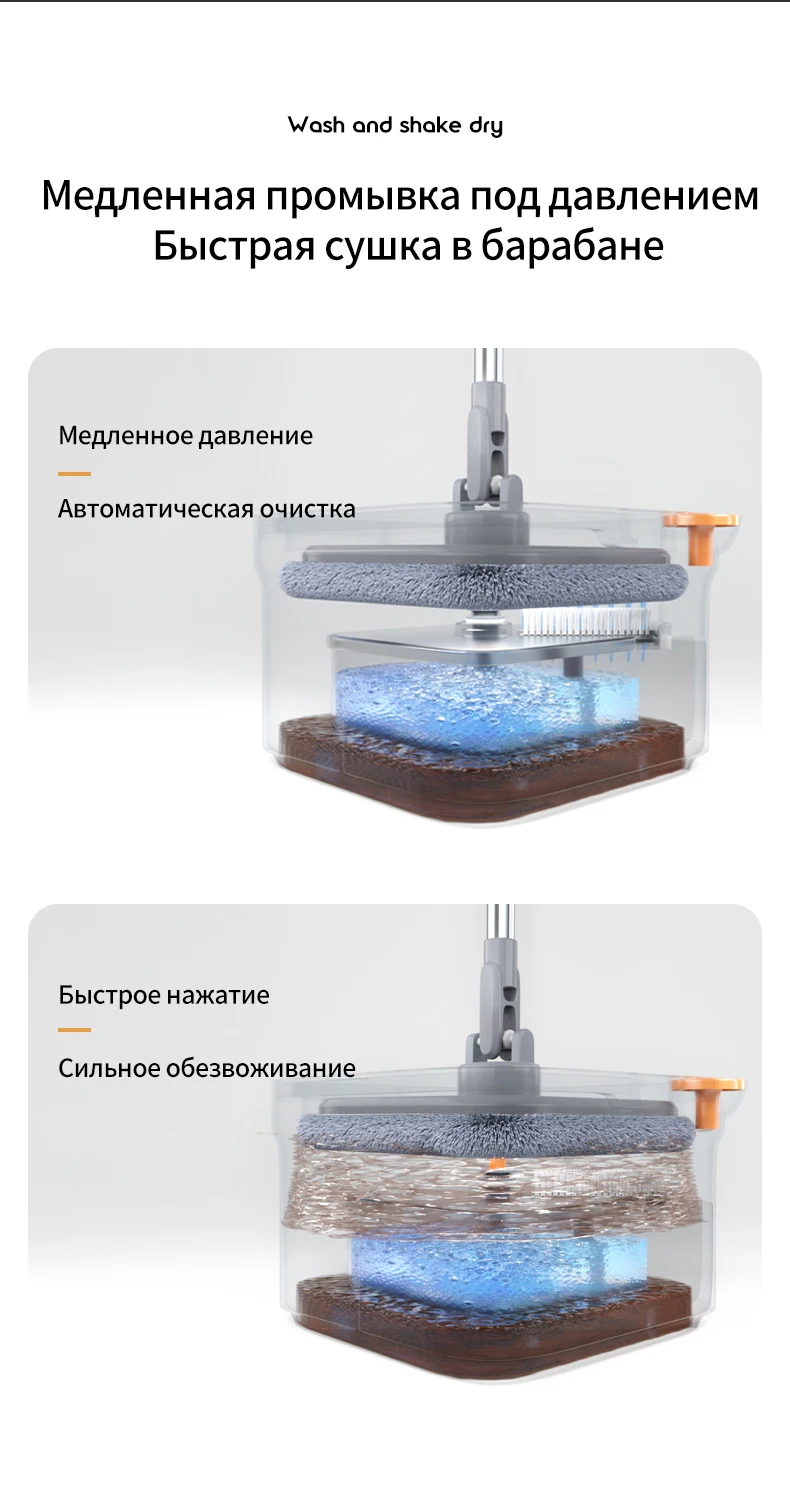 Wash and shake dry

Медленная промывка под давлением
Быстрая сушка в барабане

Медленное давление

Автоматическая очистка

Быстрое нажатие

Сильное обезвоживание