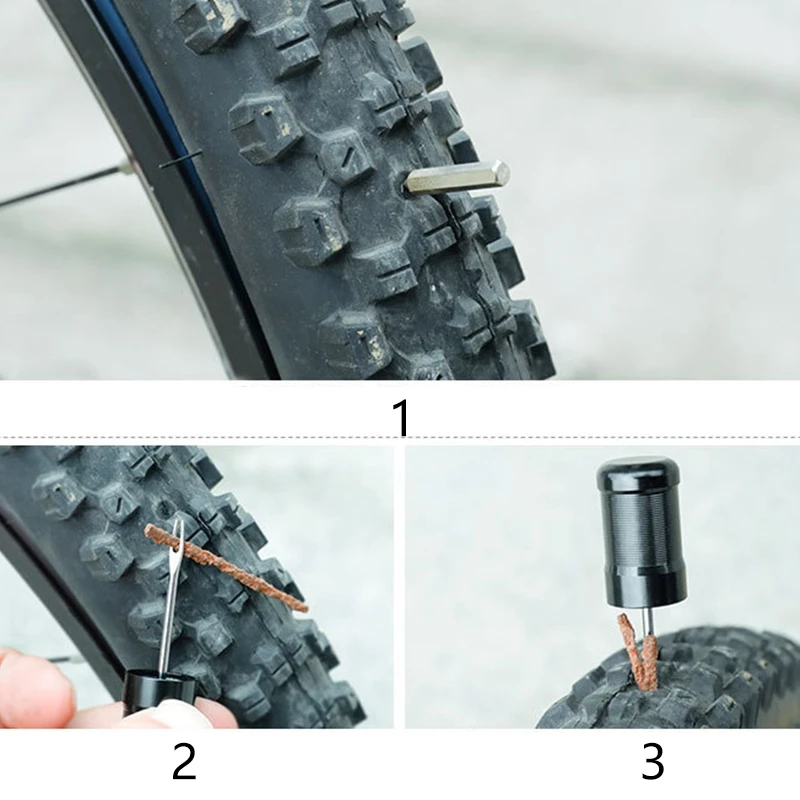 1

2

3