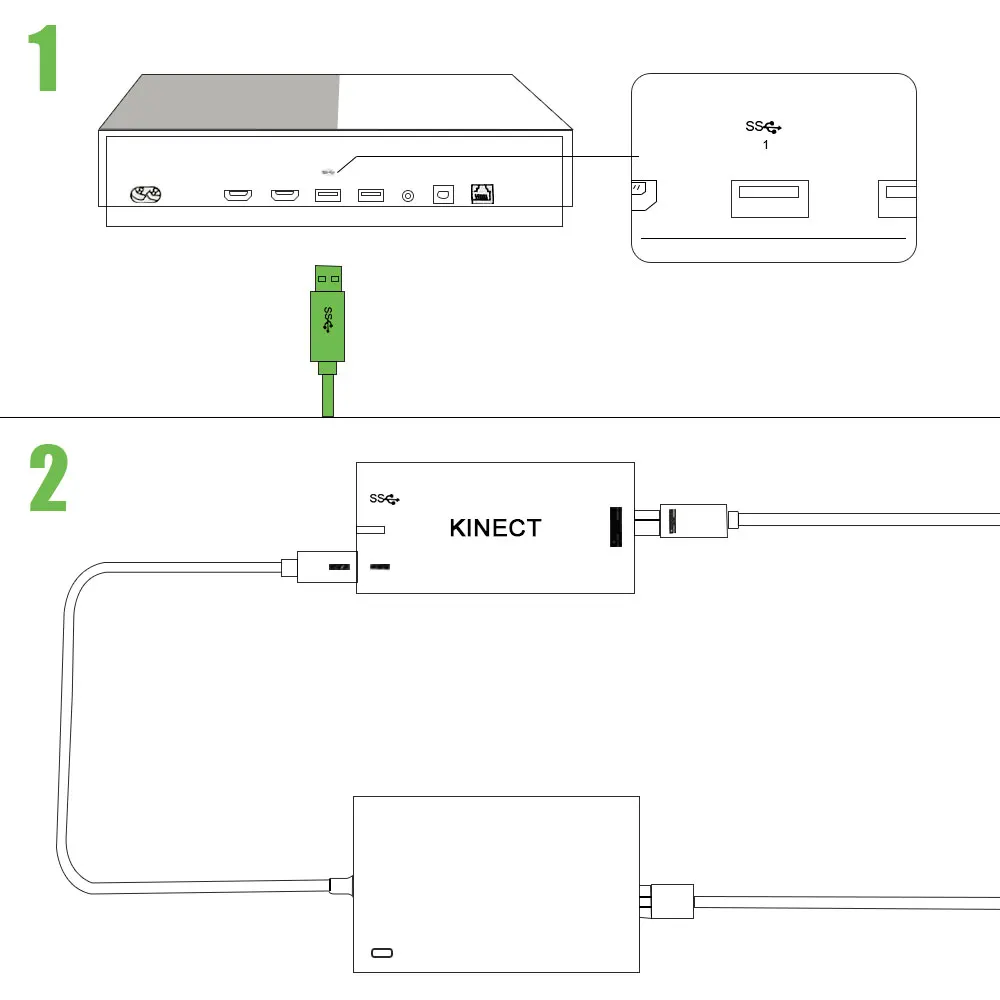 1

SS
1

SS

2

SS

KINECT