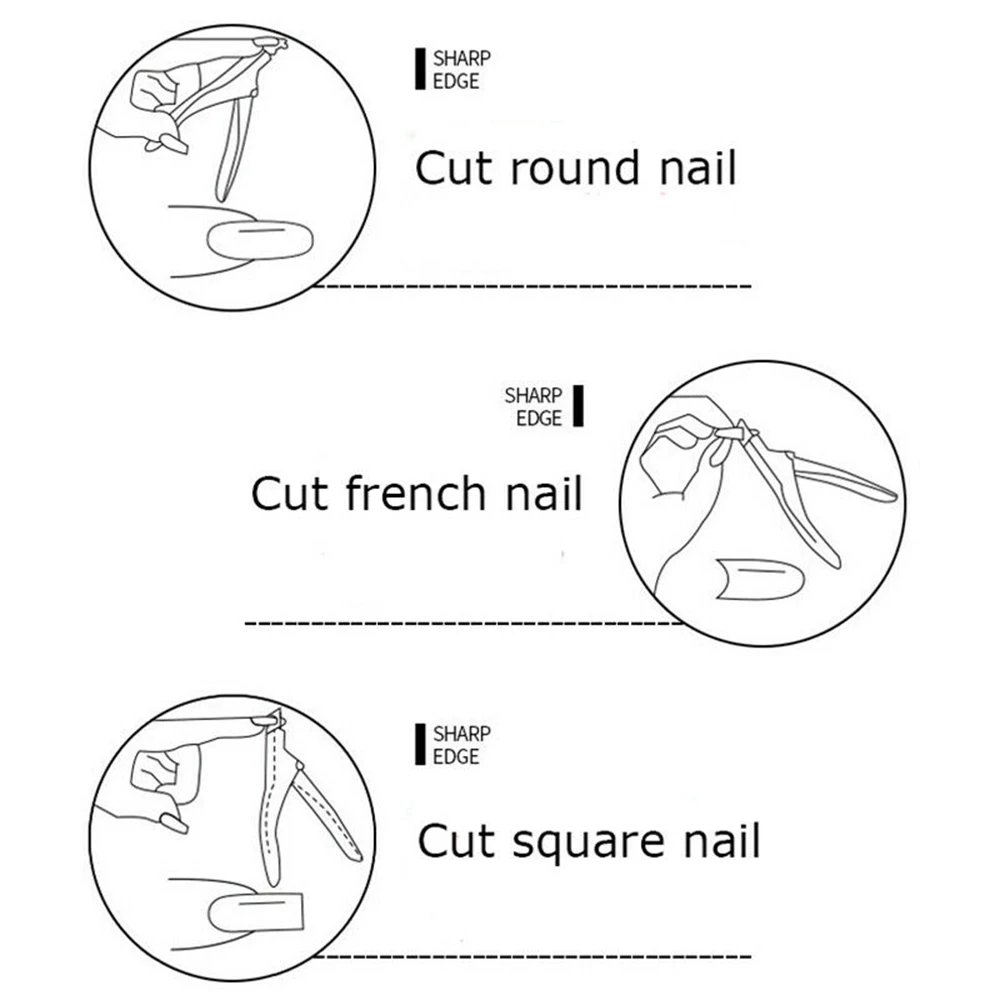 SHARP EDGE

Cut round nail

SHARP EDGE

Cut french nail

SHARP EDGE

Cut square nail