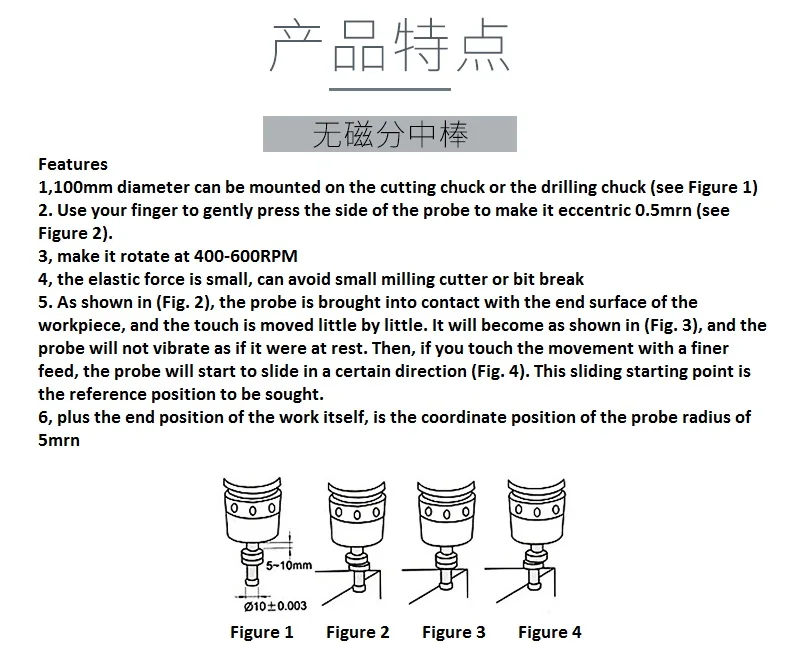 产品特点

无磁分中棒

Features
1,100mm diameter can be mounted on the cutting chuck or the drilling chuck (see Figure 1)
2. Use your finger to gently press the side of the probe to make it eccentric 0.5mrn (see Figure 2).
3, make it rotate at 400-600RPM
4, the elastic force is small, can avoid small milling cutter or bit break
5. As shown in (Fig. 2), the probe is brought into contact with the end surface of the workpiece, and the touch is moved little by little. It will become as shown in (Fig. 3), and the probe will not vibrate as if it were at rest. Then, if you touch the movement with a finer feed, the probe will start to slide in a certain direction (Fig. 4). This sliding starting point is the reference position to be sought.
6, plus the end position of the work itself, is the coordinate position of the probe radius of 5mrn

5~10mm
Ø10±0.003
Figure 1 Figure 2 Figure 3 Figure 4