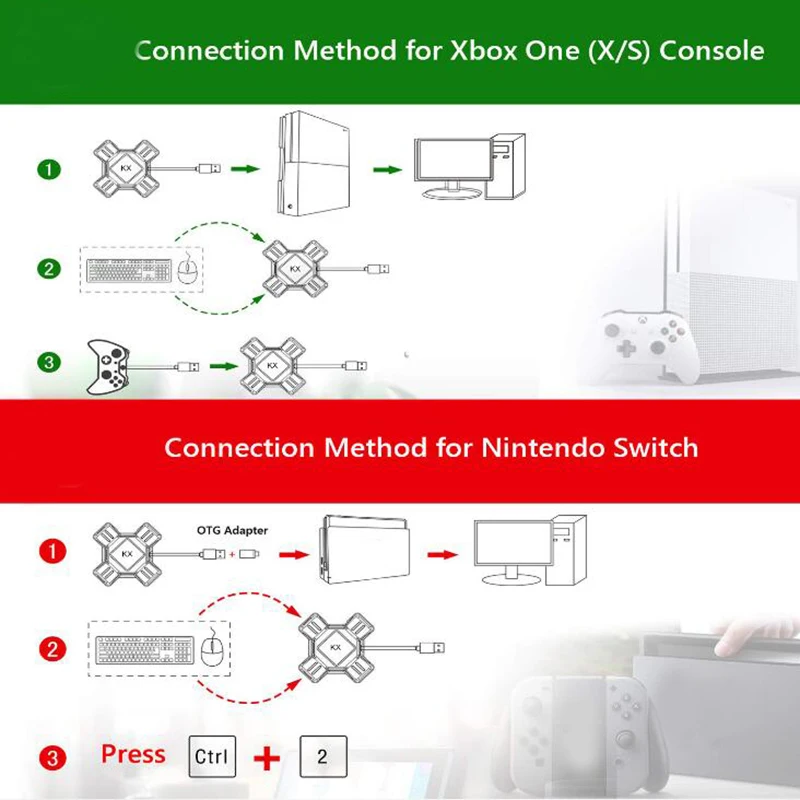 Connection Method for Xbox One (X/S) Console

1

KX

2

KX

3

KX

Connection Method for Nintendo Switch

1

KX

OTG Adapter

+

2

KX

3 Press Ctrl + 2