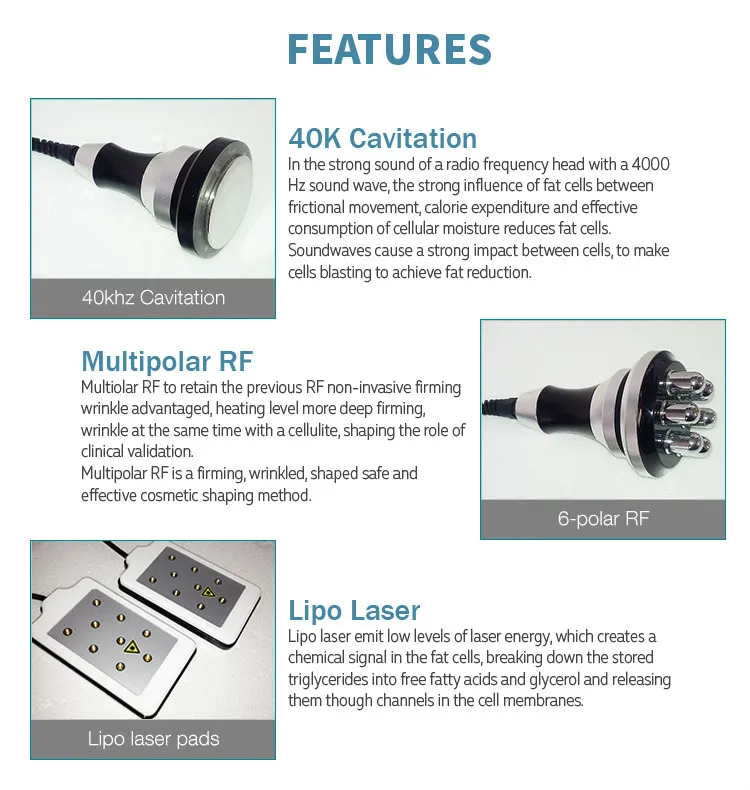 FEATURES

40khz Cavitation

40K Cavitation
In the strong sound of a radio frequency head with a 4000 Hz sound wave, the strong influence of fat cells between frictional movement, calorie expenditure and effective consumption of cellular moisture reduces fat cells. Soundwaves cause a strong impact between cells, to make cells blasting to achieve fat reduction.

Multipolar RF
Multiolar RF to retain the previous RF non-invasive firming wrinkle advantaged, heating level more deep firming, wrinkle at the same time with a cellulite, shaping the role of clinical validation.
Multipolar RF is a firming, wrinkled, shaped safe and effective cosmetic shaping method.

6-polar RF

Lipo laser pads

Lipo Laser
Lipo laser emit low levels of laser energy, which creates a chemical signal in the fat cells, breaking down the stored triglycerides into free fatty acids and glycerol and releasing them though channels in the cell membranes.