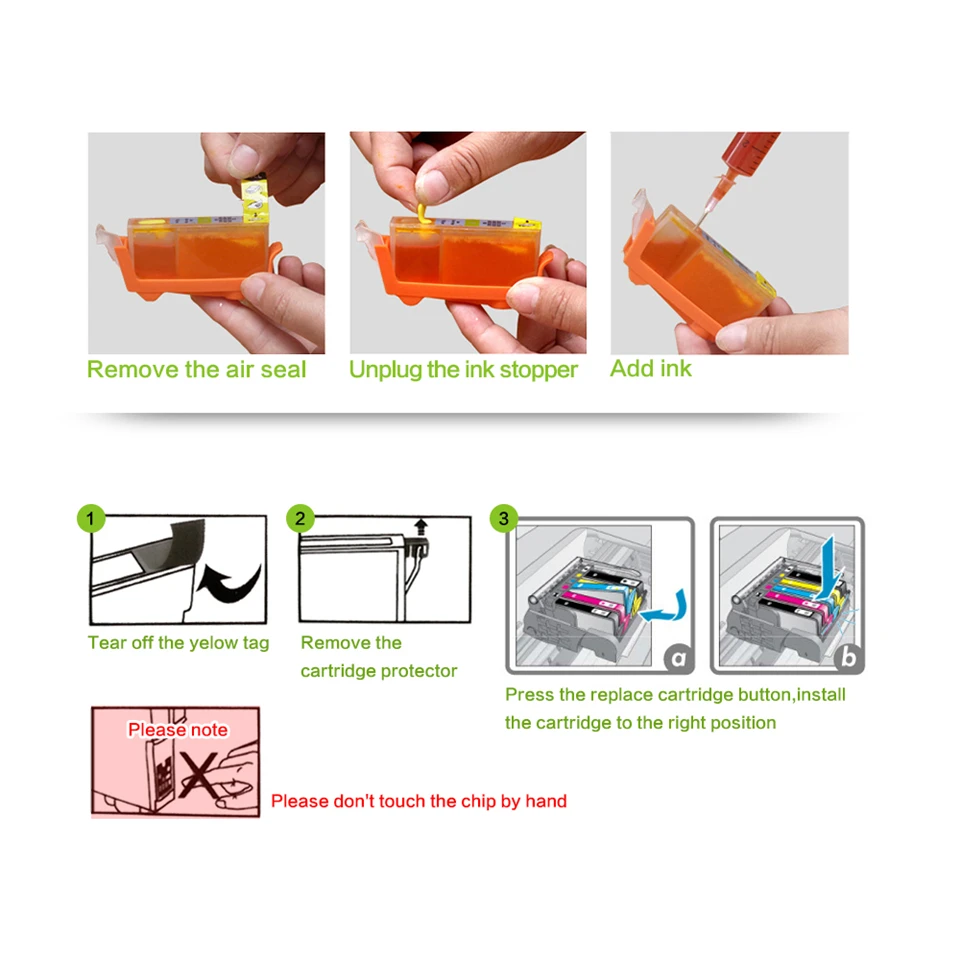 Remove the air seal

Unplug the ink stopper

Add ink

1

Tear off the yelow tag

2

Remove the cartridge protector

3

a

b

Press the replace cartridge button,install the cartridge to the right position

Please note

Please don't touch the chip by hand