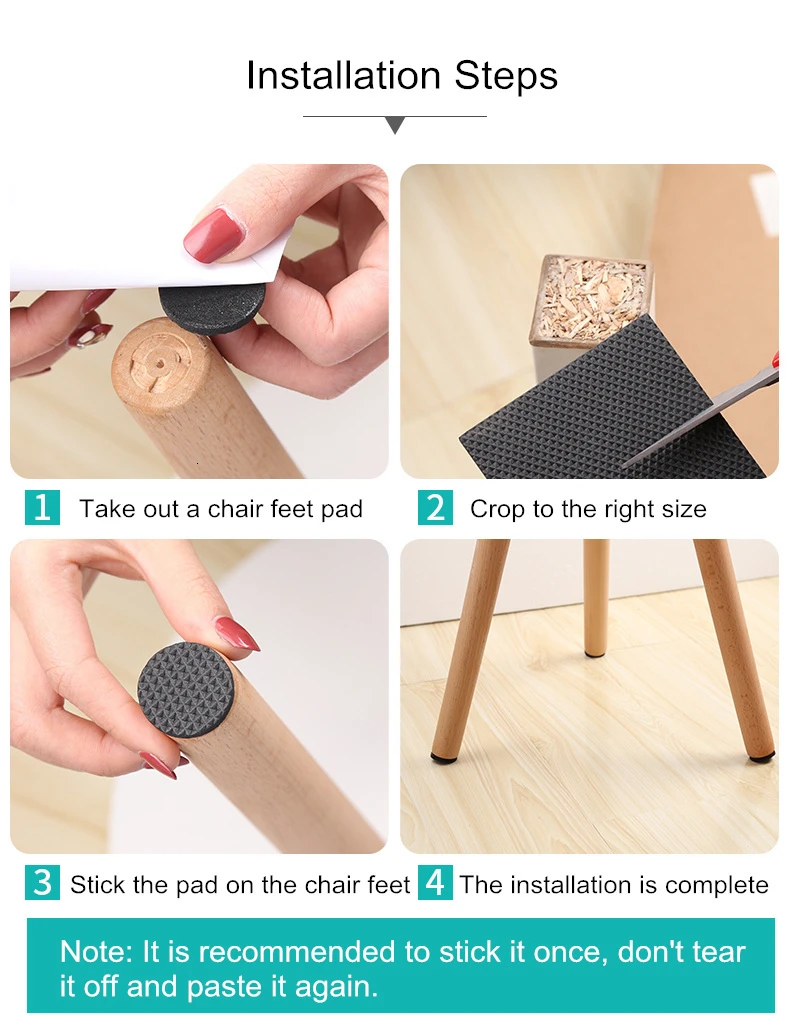 Installation Steps

1 Take out a chair feet pad

2 Crop to the right size

3 Stick the pad on the chair feet

4 The installation is complete

Note: It is recommended to stick it once, don't tear it off and paste it again.