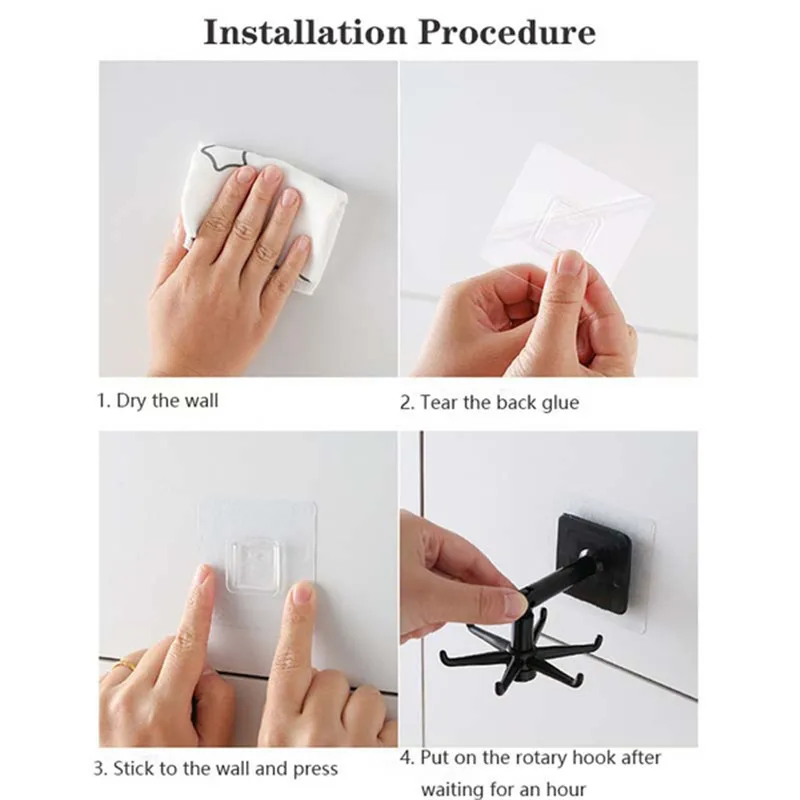 Installation Procedure

1. Dry the wall

2. Tear the back glue

3. Stick to the wall and press

4. Put on the rotary hook after waiting for an hour