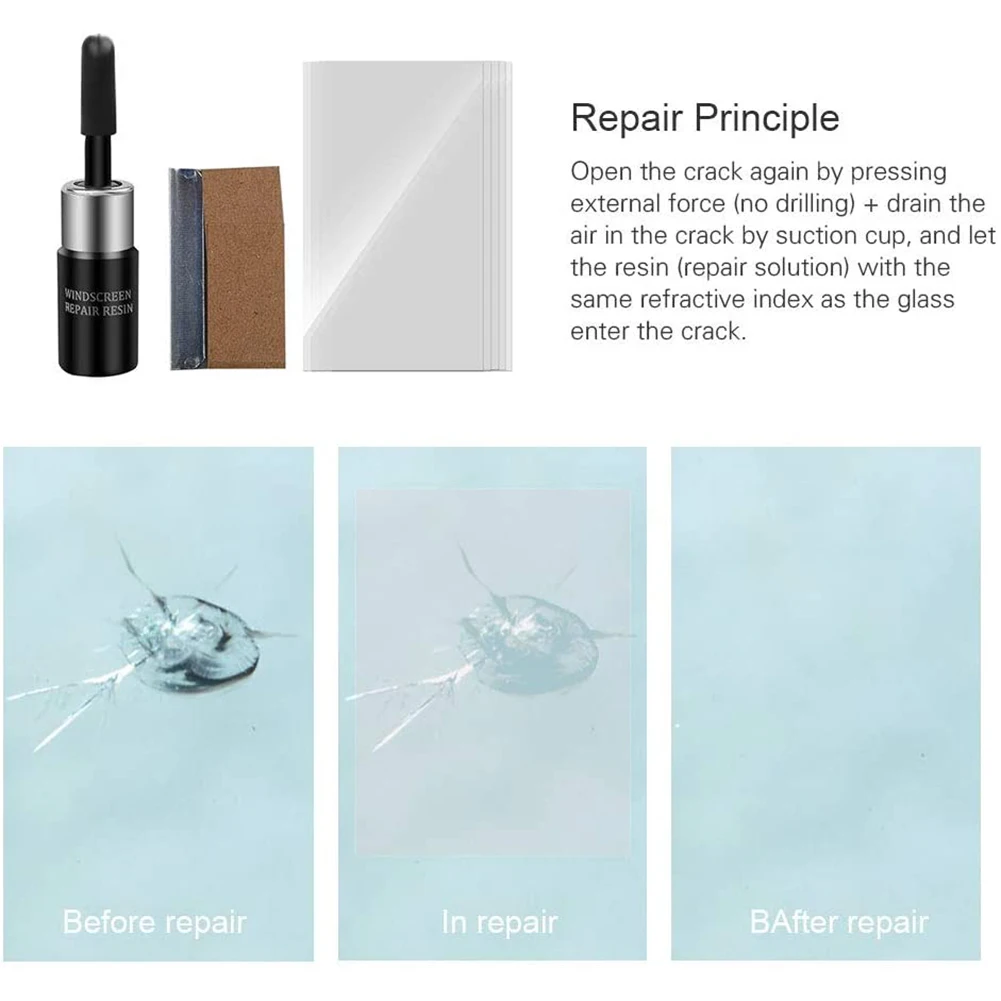 WINDSCREEN
REPAIR RESIN

Repair Principle

Open the crack again by pressing external force (no drilling) + drain the air in the crack by suction cup, and let the resin (repair solution) with the same refractive index as the glass enter the crack.

Before repair

In repair

BAfter repair