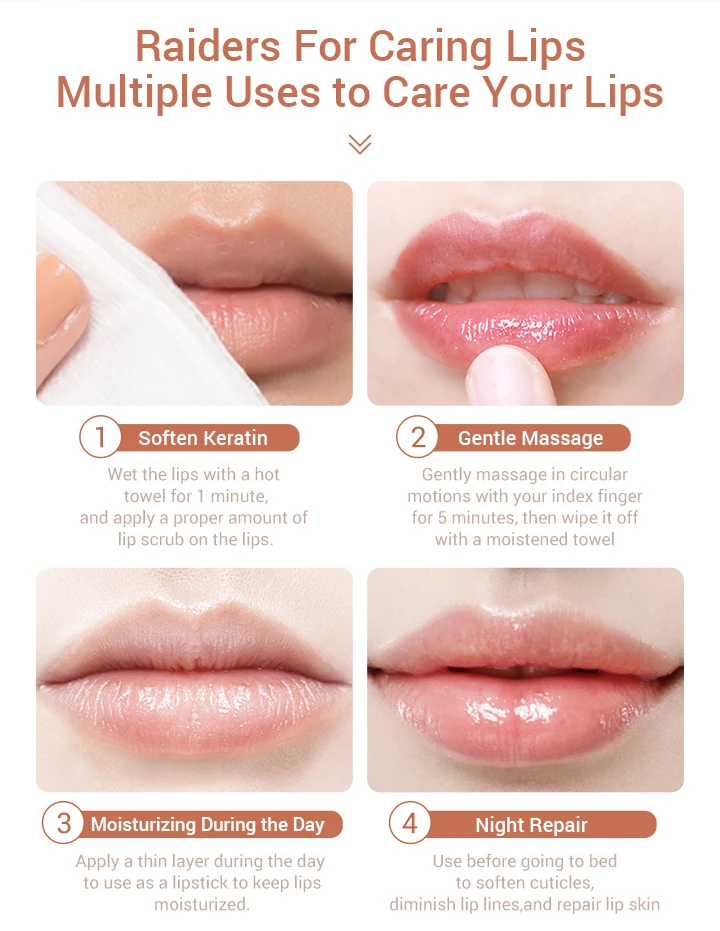 Raiders For Caring Lips
Multiple Uses to Care Your Lips

1 Soften Keratin
Wet the lips with a hot towel for 1 minute, and apply a proper amount of lip scrub on the lips.

2 Gentle Massage
Gently massage in circular motions with your index finger for 5 minutes, then wipe it off with a moistened towel

3 Moisturizing During the Day
Apply a thin layer during the day to use as a lipstick to keep lips moisturized.

4 Night Repair
Use before going to bed to soften cuticles, diminish lip lines,and repair lip skin