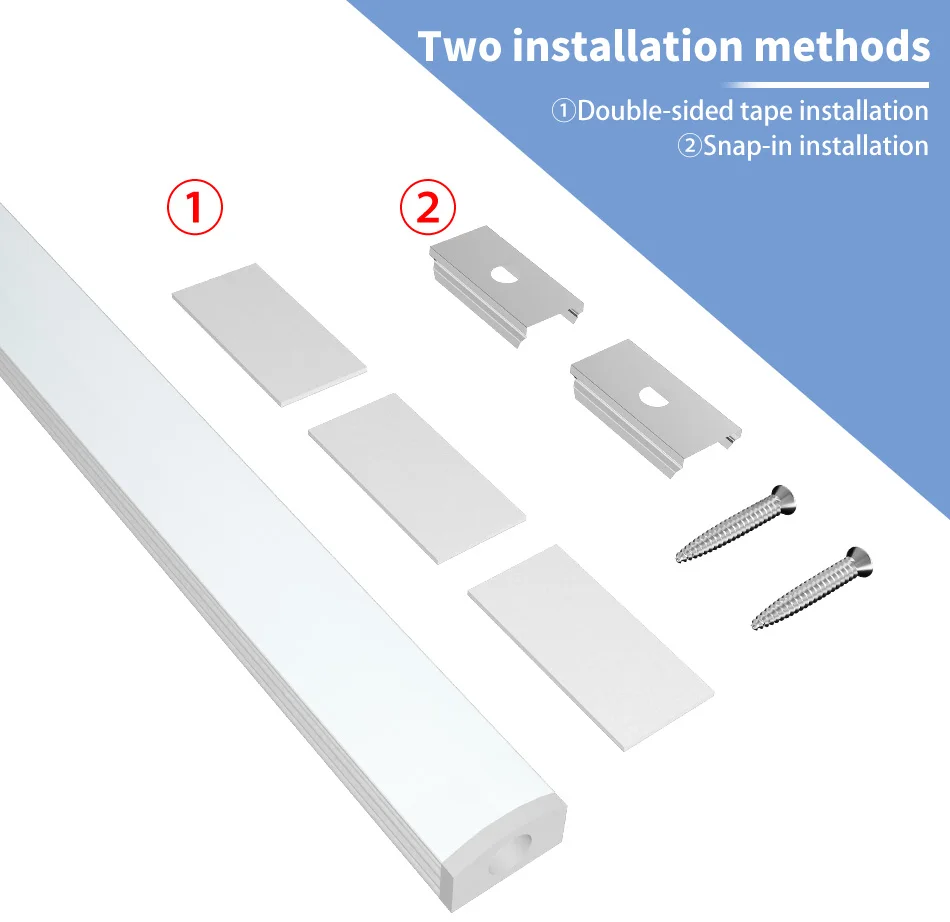 Two installation methods

①Double-sided tape installation
②Snap-in installation

①

②