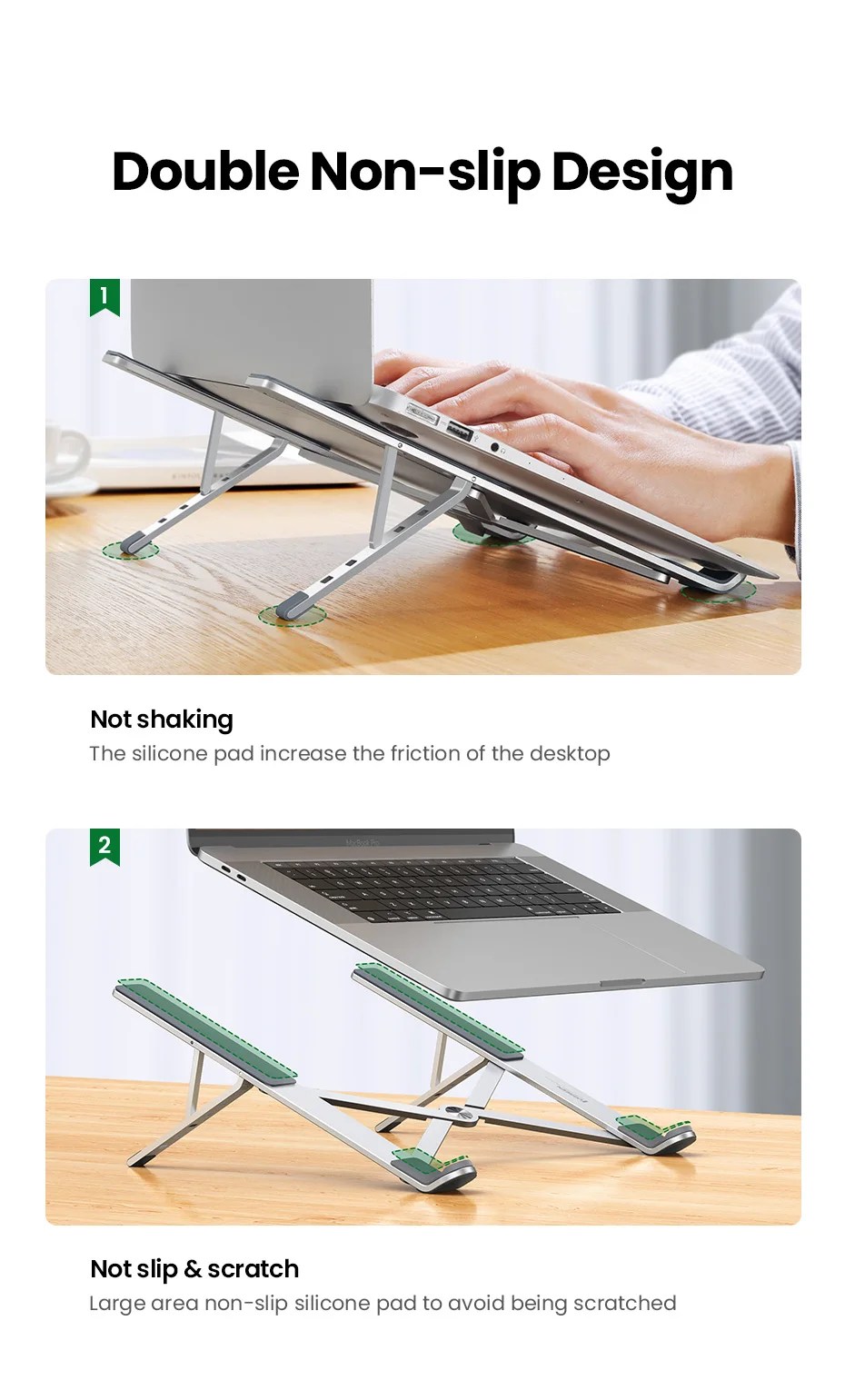 Double Non-slip Design

1

Not shaking
The silicone pad increase the friction of the desktop

2

Not slip & scratch
Large area non-slip silicone pad to avoid being scratched